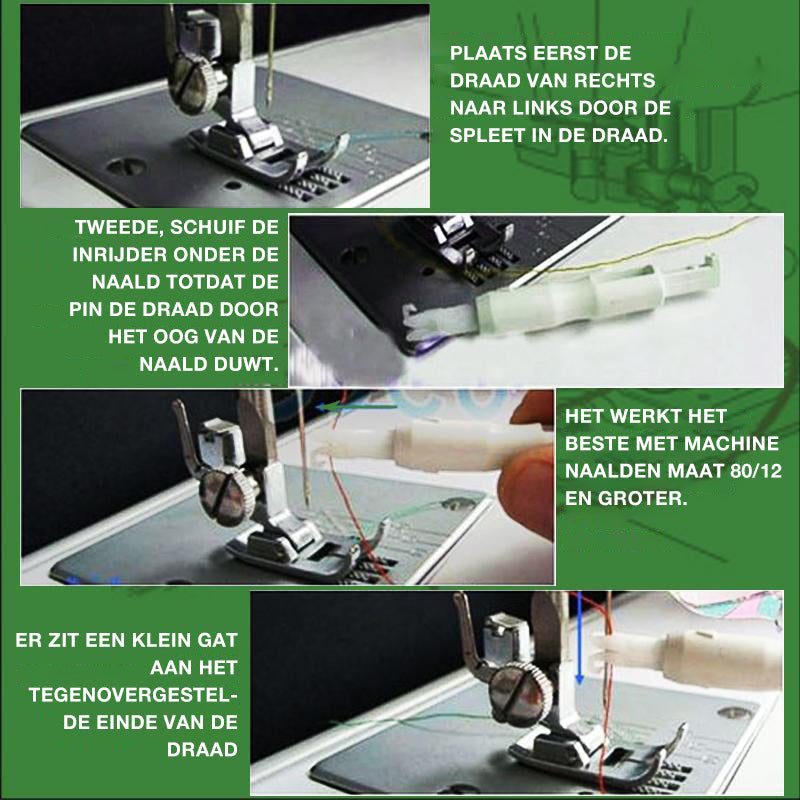 PLAATS EERST DE DRAAD VAN RECHTS NAAR LINKS DOOR DE SPLEET IN DE DRAAD.

TWEEDE, SCHUIF DE INRIJDER ONDER DE NAALD TOTDAT DE PIN DE DRAAD DOOR HET OOG VAN DE NAALD DUWT.

HET WERKT HET BESTE MET MACHINE NAALDEN MAAT 80/12 EN GROTER.

ER ZIT EEN KLEIN GAT AAN HET TEGENOVERGESTELDE EINDE VAN DE DRAAD