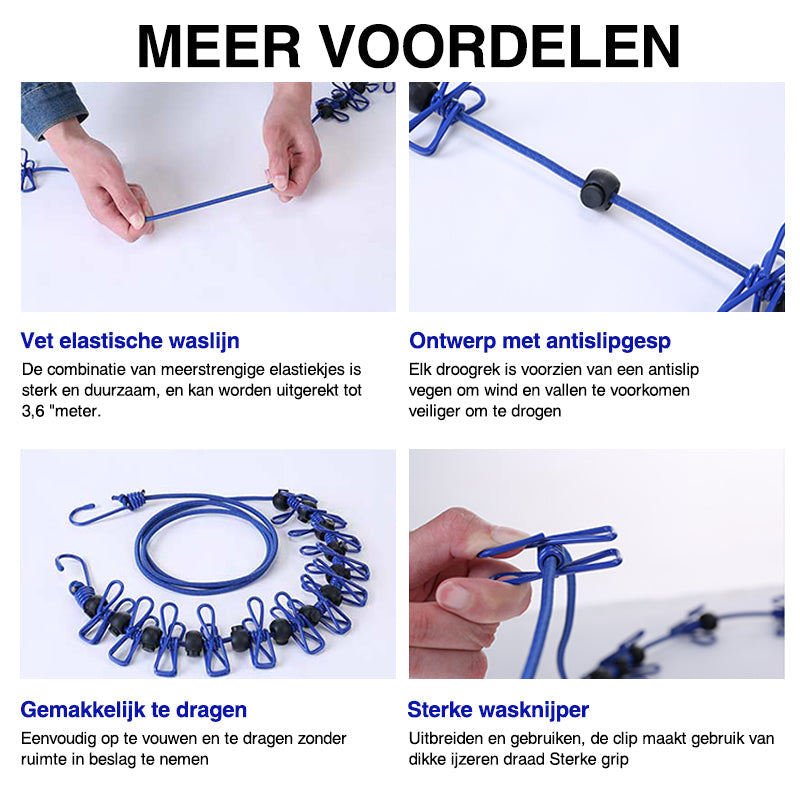 MEER VOORDELEN

Vet elastische waslijn

De combinatie van meerstrengige elastiekjes is sterk en duurzaam, en kan worden uitgerekt tot 3,6 "meter.

Ontwerp met antislipgesp

Elk droogrek is voorzien van een antislip vegen om wind en vallen te voorkomen veiliger om te drogen

Gemakkelijk te dragen

Eenvoudig op te vouwen en te dragen zonder ruimte in beslag te nemen

Sterke wasknijper

Uitbreiden en gebruiken, de clip maakt gebruik van dikke ijzeren draad Sterke grip