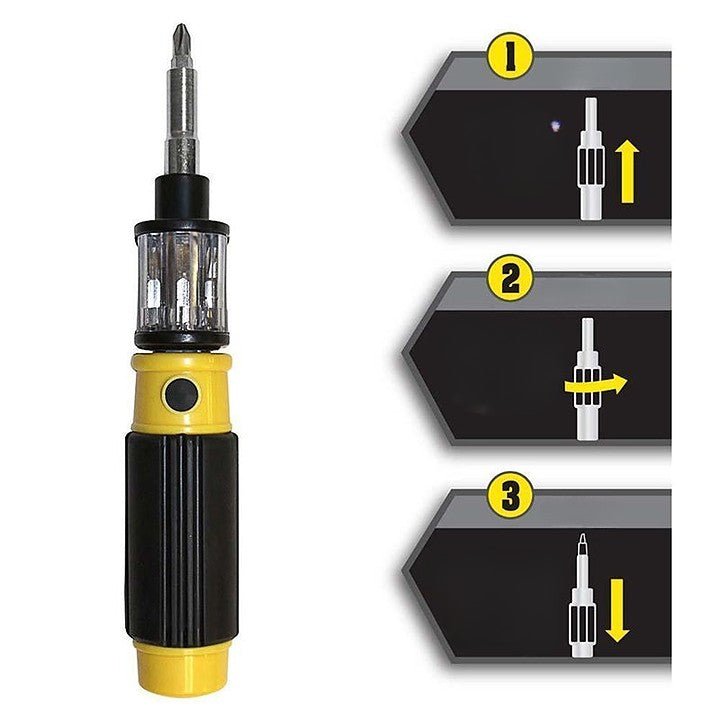 1

2

3