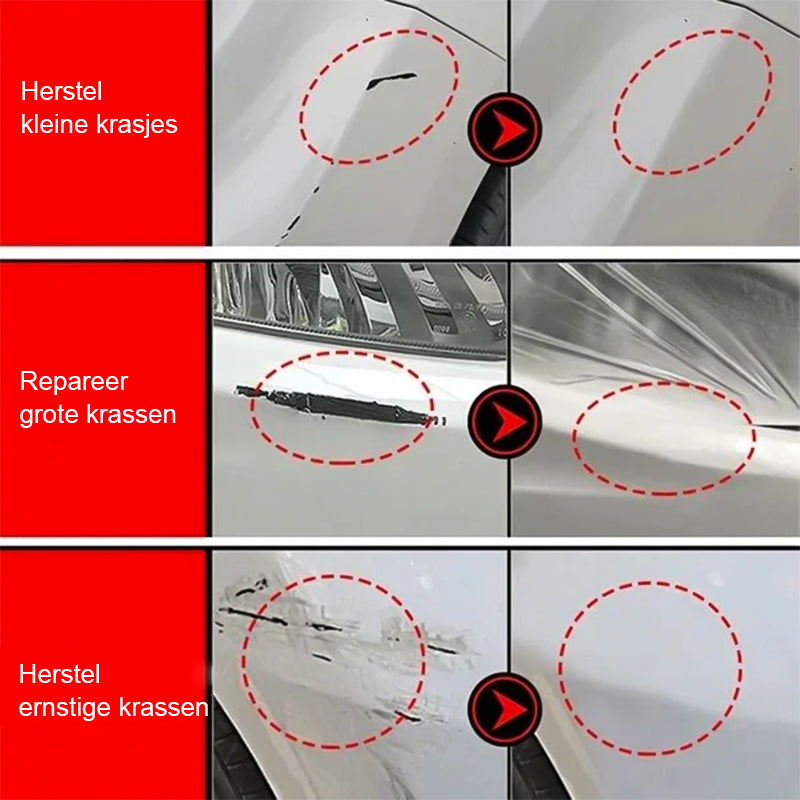 Herstel kleine krasjes

Repareer grote krassen

Herstel ernstige krassen