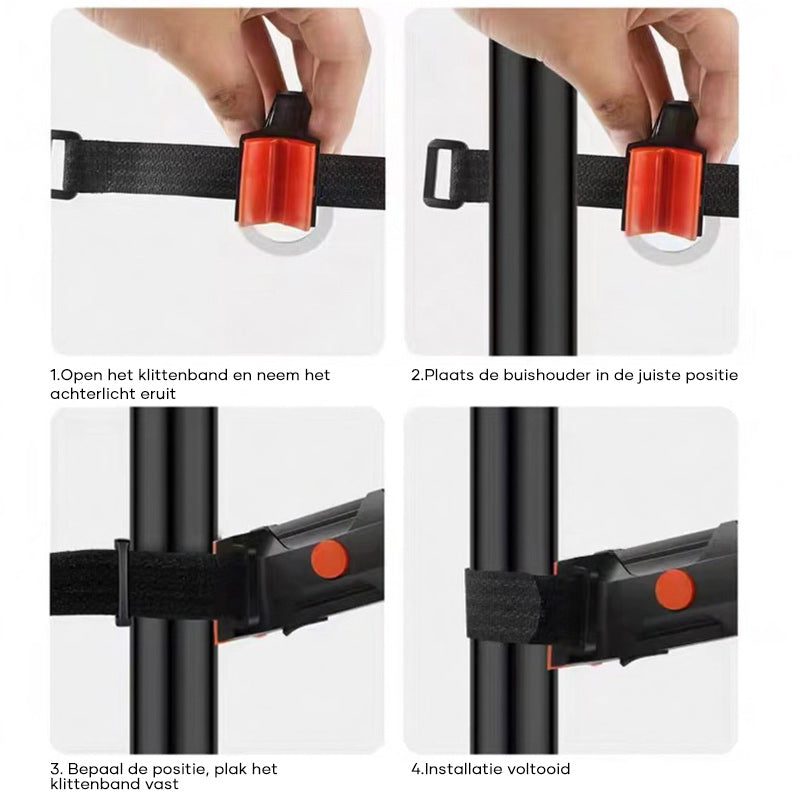 1.Open het klittenband en neem het achterlicht eruit

2.Plaats de buishouder in de juiste positie

3. Bepaal de positie, plak het klittenband vast

4.Installatie voltooid