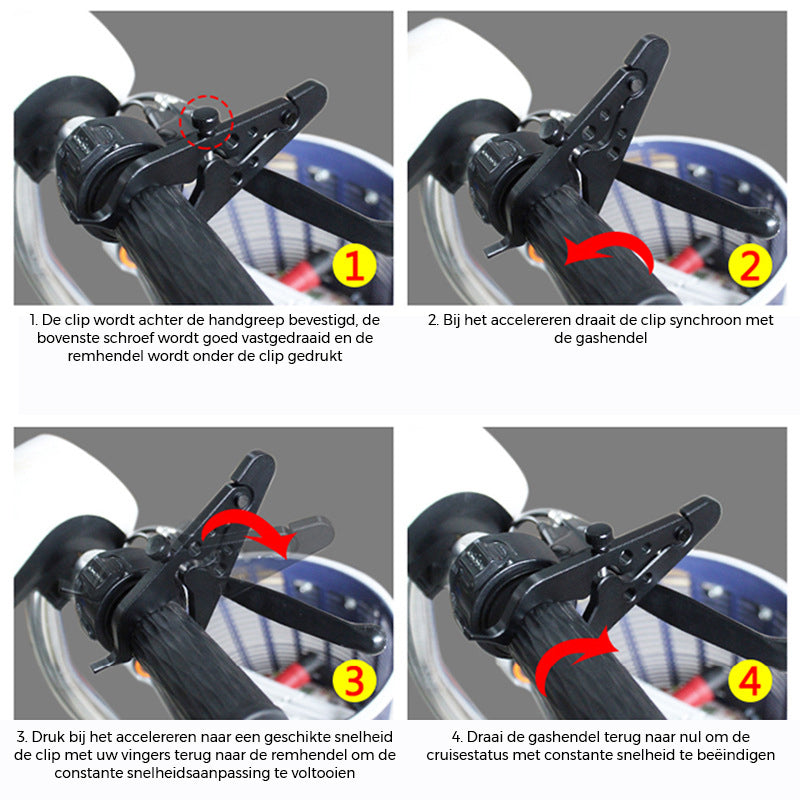 1

1. De clip wordt achter de handgreep bevestigd, de bovenste schroef wordt goed vastgedraaid en de remhendel wordt onder de clip gedrukt

2

2. Bij het accelereren draait de clip synchroon met de gashendel

3

3. Druk bij het accelereren naar een geschikte snelheid de clip met uw vingers terug naar de remhendel om de constante snelheidsaanpassing te voltooien

4

4. Draai de gashendel terug naar nul om de cruisestatus met constante snelheid te beëindigen