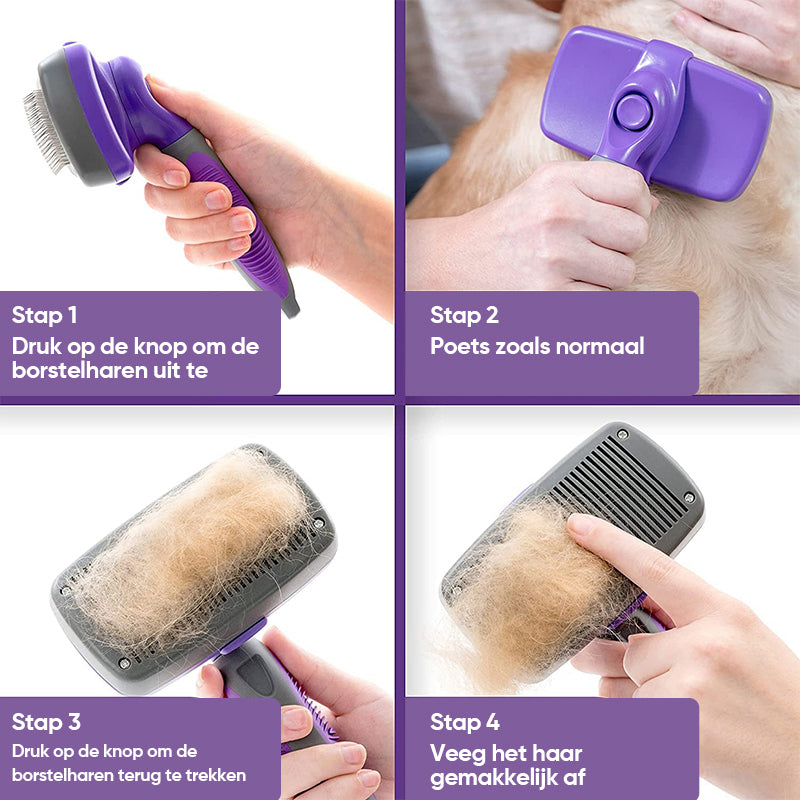 Stap 1
Druk op de knop om de borstelharen uit te

Stap 2
Poets zoals normaal

Stap 3
Druk op de knop om de borstelharen terug te trekken

Stap 4
Veeg het haar gemakkelijk af