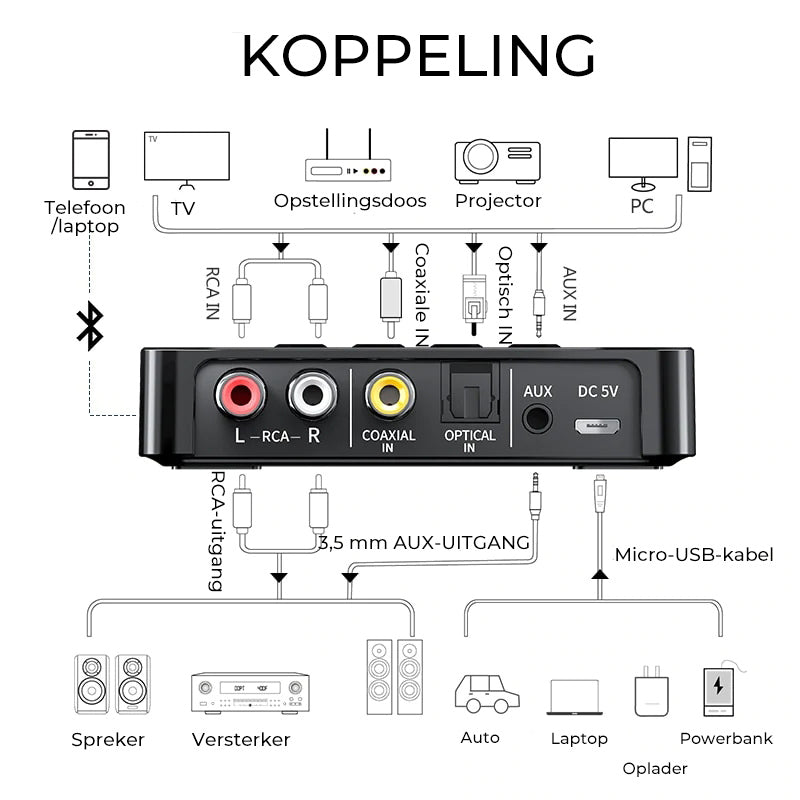 KOPPELING

Telefoon /laptop

TV

TV

Opstellingsdoos

Projector

PC

RCA IN

Coaxiale IN

Optisch IN

AUX IN

L —RCA— R

COAXIAL IN

OPTICAL IN

AUX

DC 5V

RCA-uitgang

3,5 mm AUX-UITGANG

Micro-USB-kabel

Spreker

Versterker

Auto

Laptop

Oplader

Powerbank