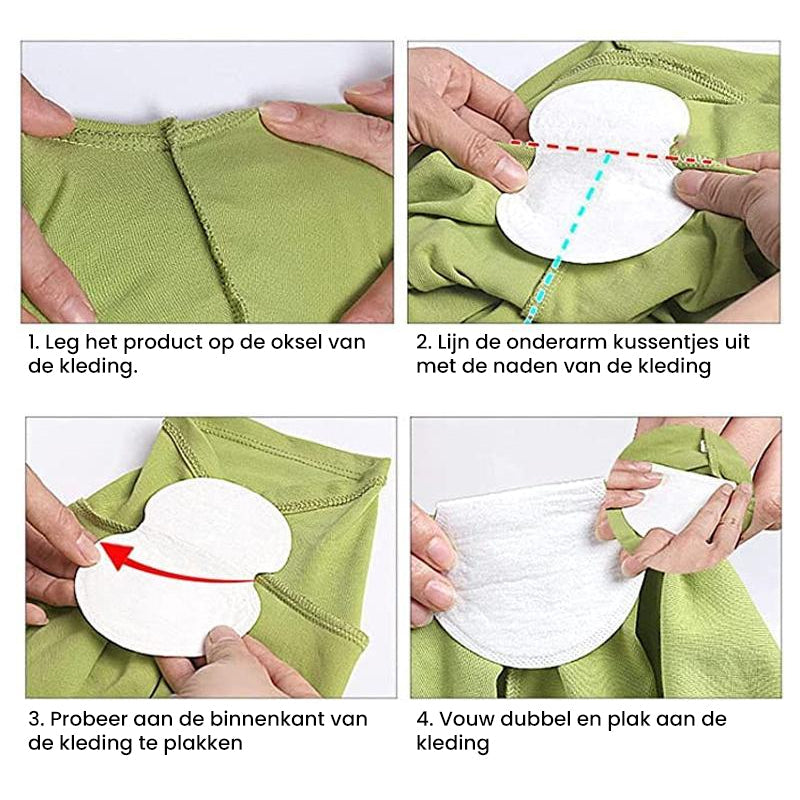 1. Leg het product op de oksel van de kleding.

2. Lijn de onderarm kussentjes uit met de naden van de kleding

3. Probeer aan de binnenkant van de kleding te plakken

4. Vouw dubbel en plak aan de kleding