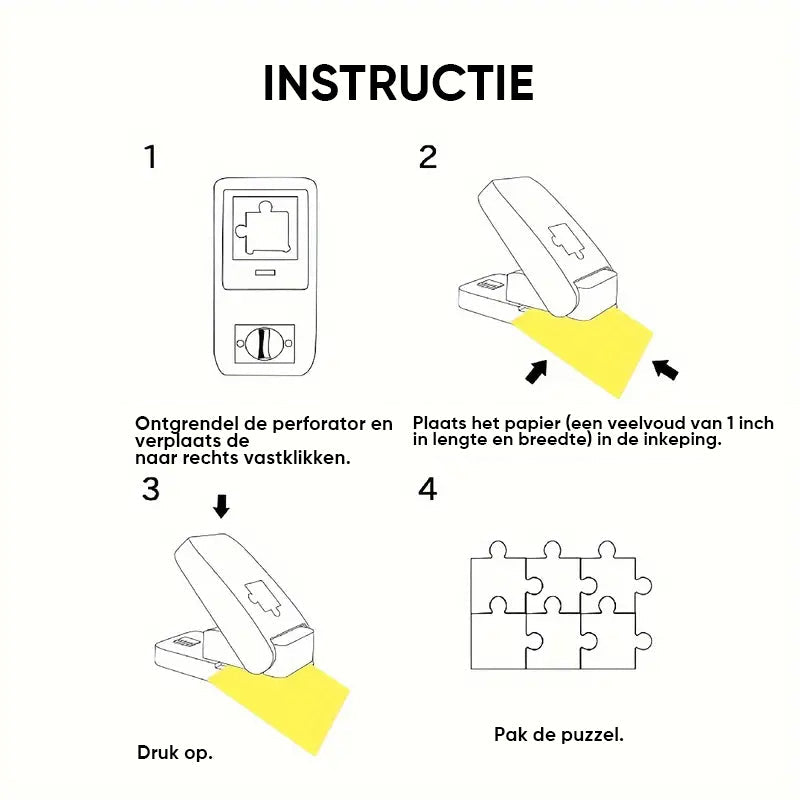 INSTRUCTIE

1

Ontgrendel de perforator en verplaats de naar rechts vastklikken.

2

Plaats het papier (een veelvoud van 1 inch in lengte en breedte) in de inkeping.

3

Druk op.

4

Pak de puzzel.