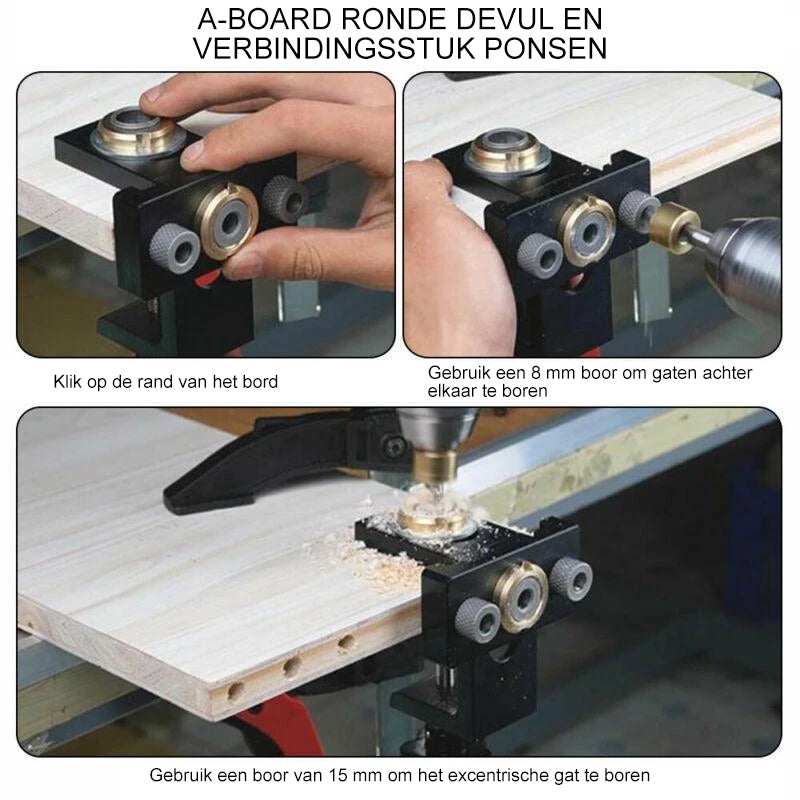 A-BOARD RONDE DEVUL EN VERBINDINGSSTUK PONSEN

Klik op de rand van het bord

Gebruik een 8 mm boor om gaten achter elkaar te boren

Gebruik een boor van 15 mm om het excentrische gat te boren