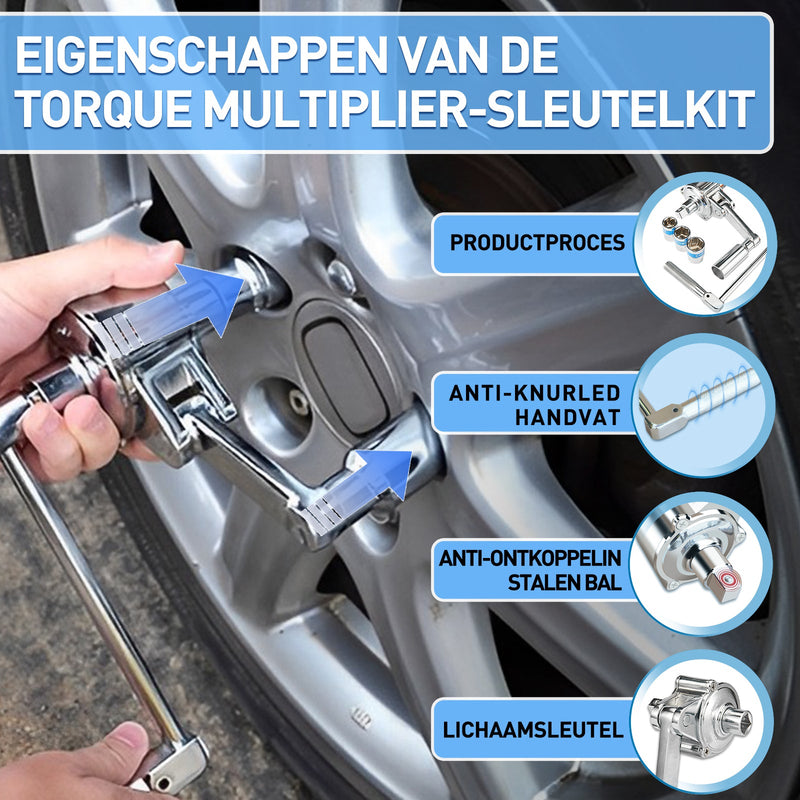 EIGENSCHAPPEN VAN DE TORQUE MULTIPLIER-SLEUTELKIT

PRODUCTPROCES

ANTI-KNURLED HANDVAT

ANTI-ONTKOPPELIN STALEN BAL

LICHAAMSLEUTEL