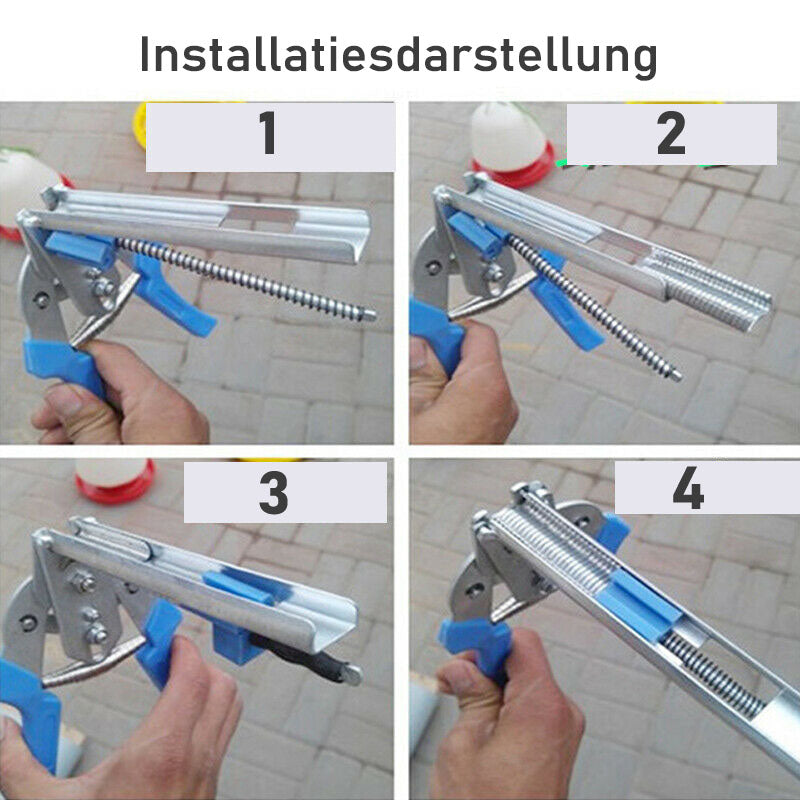 Installatiesdarstellung

1

2

3

4