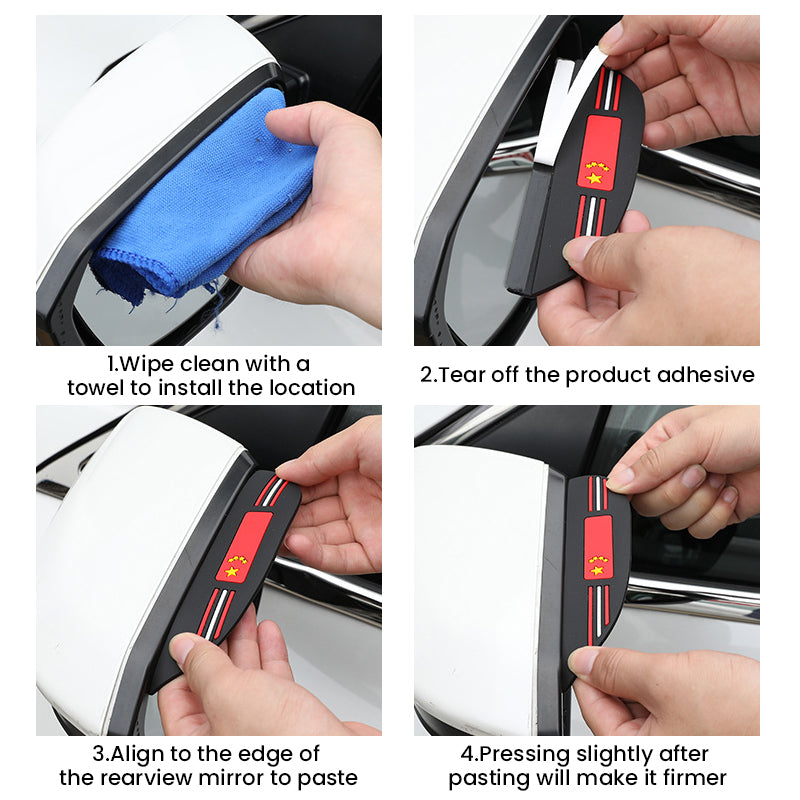 1.Wipe clean with a towel to install the location

2.Tear off the product adhesive

3.Align to the edge of the rearview mirror to paste

4.Pressing slightly after pasting will make it firmer