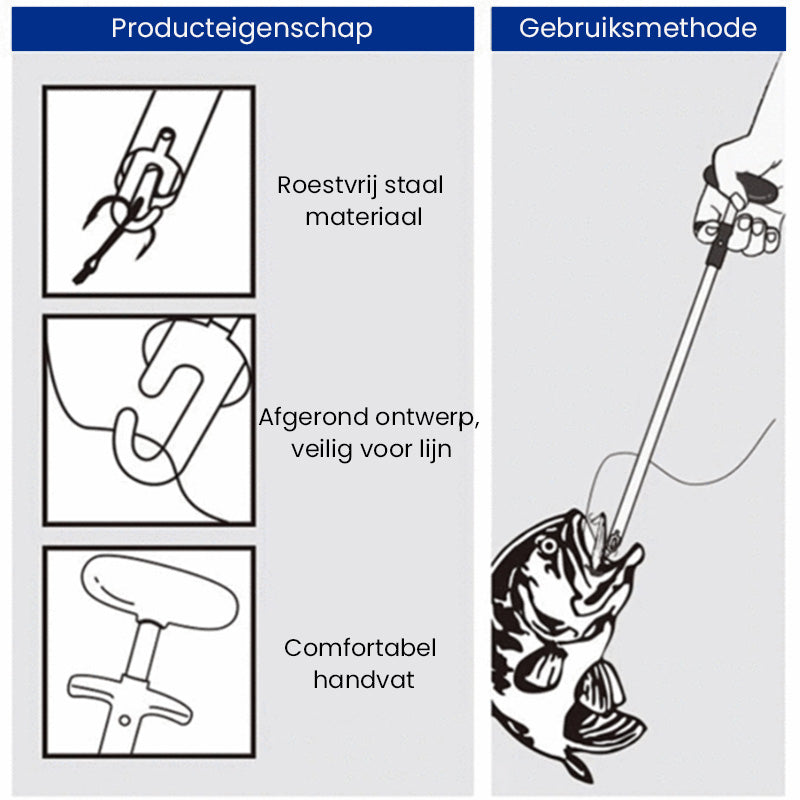 Producteigenschap

Roestvrij staal materiaal

Afgerond ontwerp, veilig voor lijn

Comfortabel handvat

Gebruiksmethode