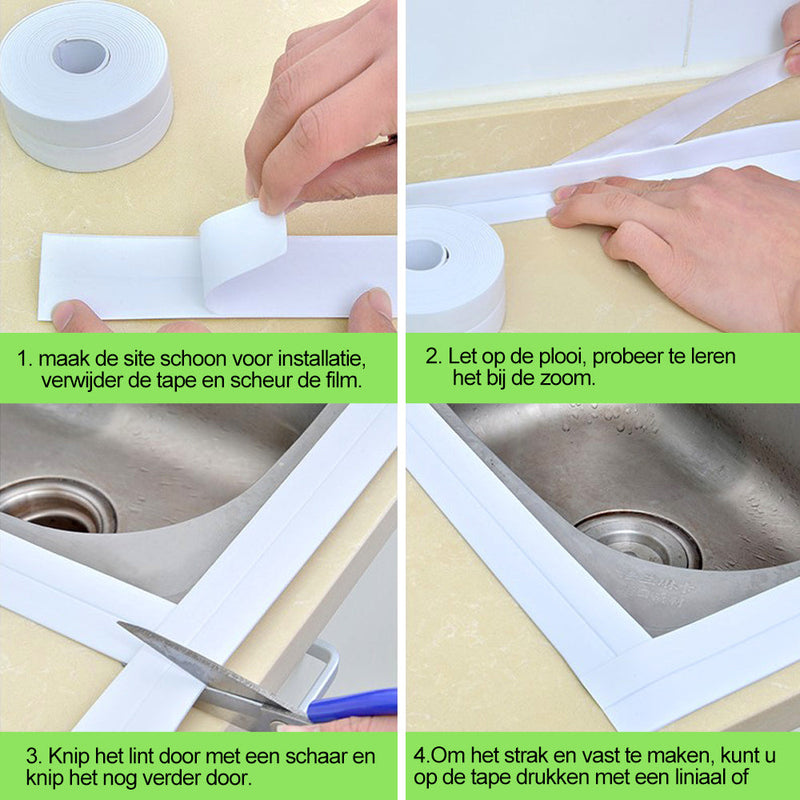 1. maak de site schoon voor installatie, verwijder de tape en scheur de film.

2. Let op de plooi, probeer te leren het bij de zoom.

3. Knip het lint door met een schaar en knip het nog verder door.

4.Om het strak en vast te maken, kunt u op de tape drukken met een liniaal of