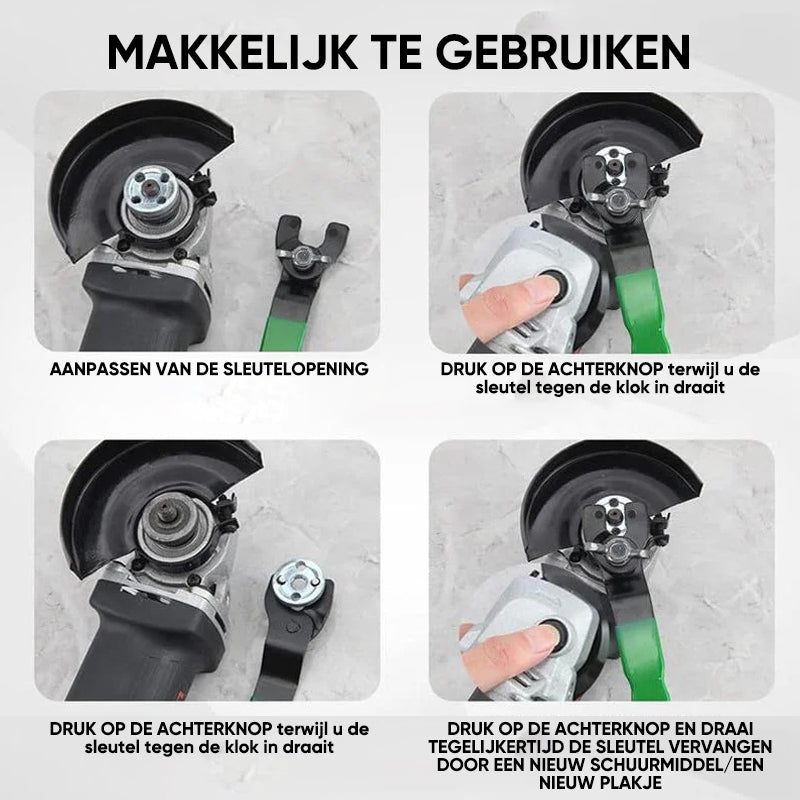 MAKKELIJK TE GEBRUIKEN

AANPASSEN VAN DE SLEUTELOPENING

DRUK OP DE ACHTERKNOP terwijl u de sleutel tegen de klok in draait

DRUK OP DE ACHTERKNOP terwijl u de sleutel tegen de klok in draait

DRUK OP DE ACHTERKNOP EN DRAAI TEGELIJKERTIJD DE SLEUTEL VERVANGEN DOOR EEN NIEUW SCHUURMIDDEL/EEN NIEUW PLAKJE