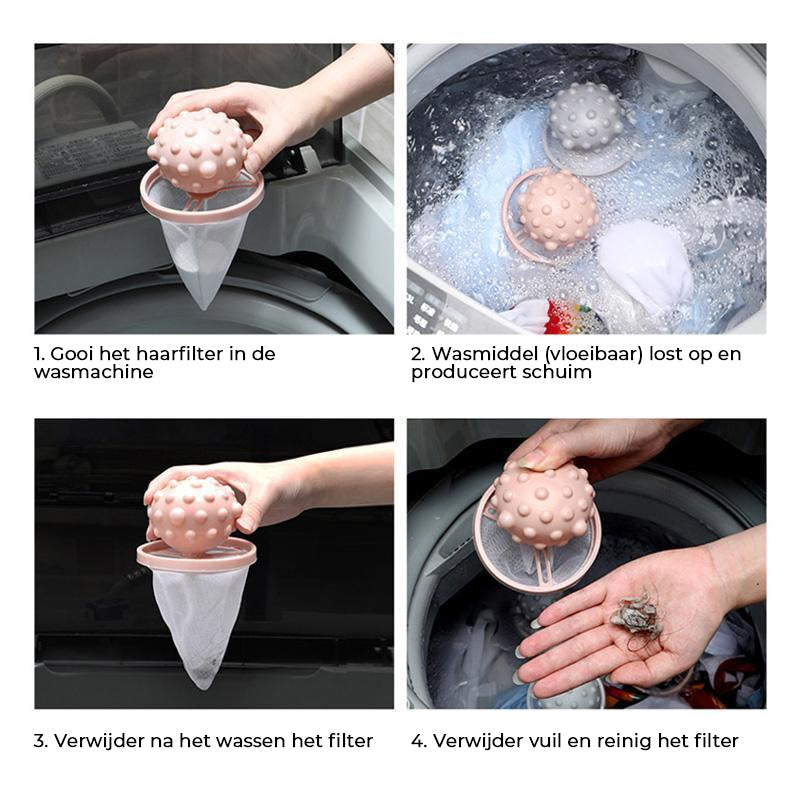 1. Gooi het haarfilter in de wasmachine

2. Wasmiddel (vloeibaar) lost op en produceert schuim

3. Verwijder na het wassen het filter

4. Verwijder vuil en reinig het filter