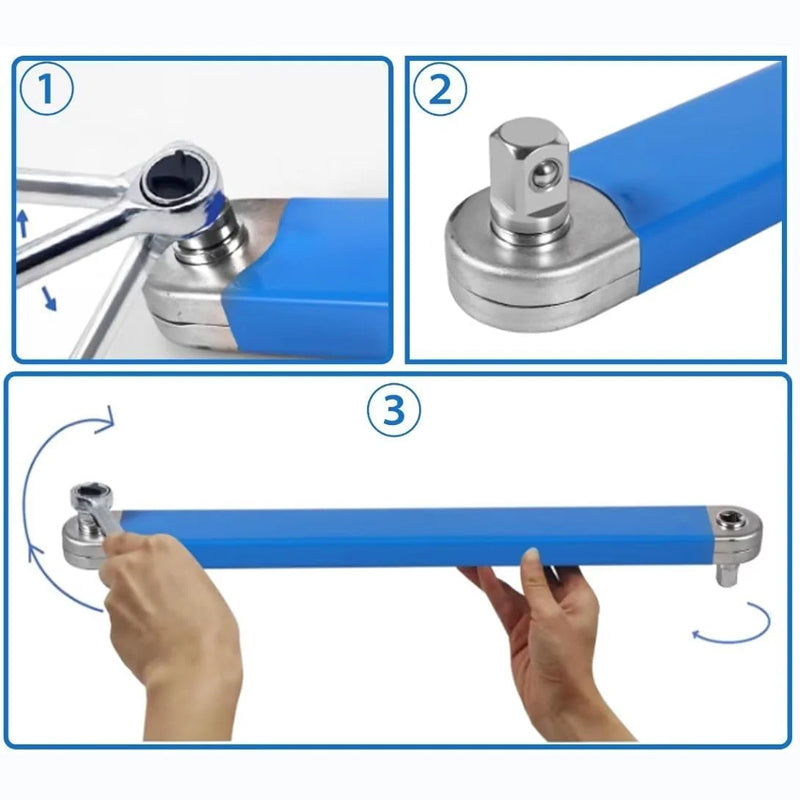 1

2

3