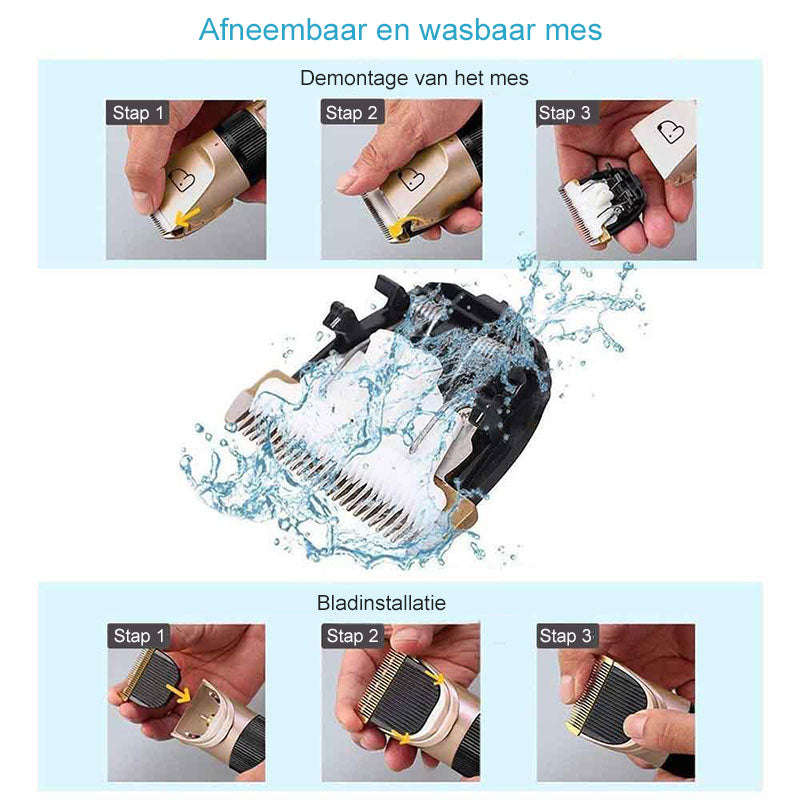 Afneembaar en wasbaar mes

Demontage van het mes

Stap 1

Stap 2

Stap 3

Bladinstallatie

Stap 1

Stap 2

Stap 3