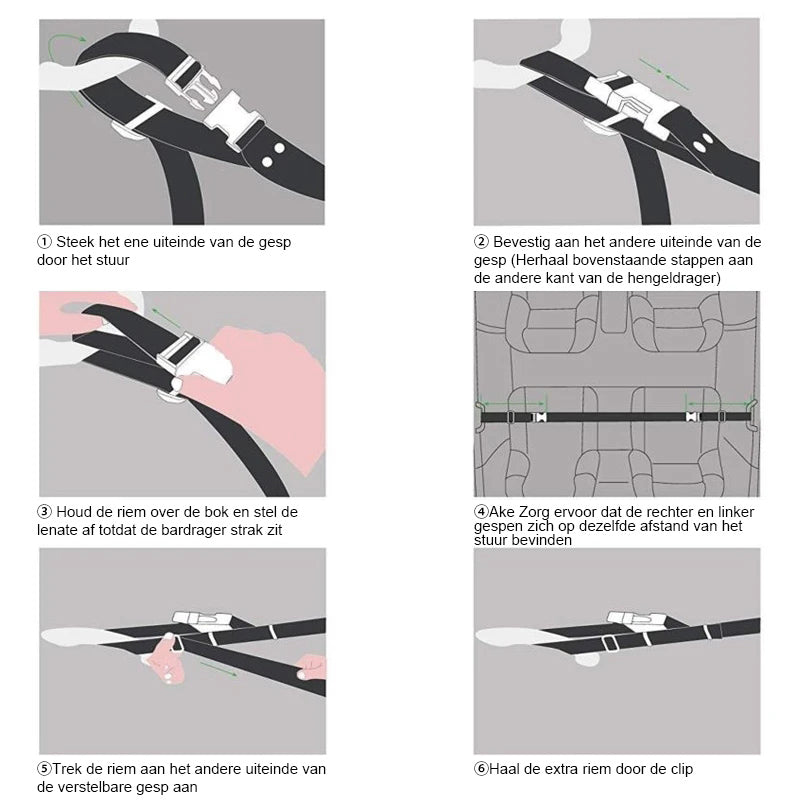 ① Steek het ene uiteinde van de gesp door het stuur

② Bevestig aan het andere uiteinde van de gesp (Herhaal bovenstaande stappen aan de andere kant van de hengeldrager)

③ Houd de riem over de bok en stel de lenate af totdat de bardrager strak zit

④Ake Zorg ervoor dat de rechter en linker gespen zich op dezelfde afstand van het stuur bevinden

⑤Trek de riem aan het andere uiteinde van de verstelbare gesp aan

⑥Haal de extra riem door de clip