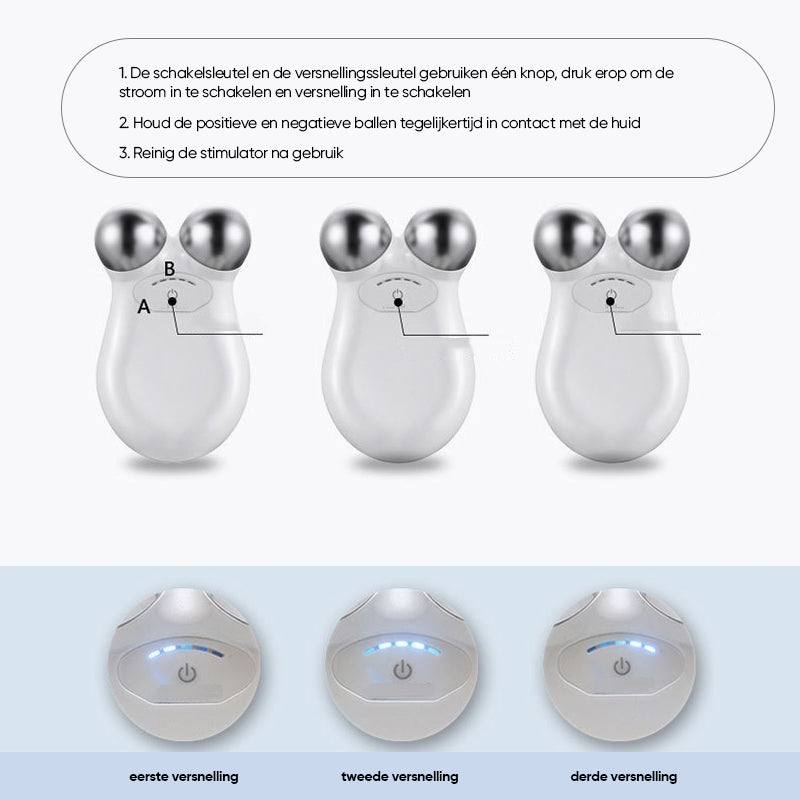 1. De schakelsleutel en de versnellingssleutel gebruiken één knop, druk erop om de stroom in te schakelen en versnelling in te schakelen

2. Houd de positieve en negatieve ballen tegelijkertijd in contact met de huid

3. Reinig de stimulator na gebruik

B

A

eerste versnelling

tweede versnelling

derde versnelling