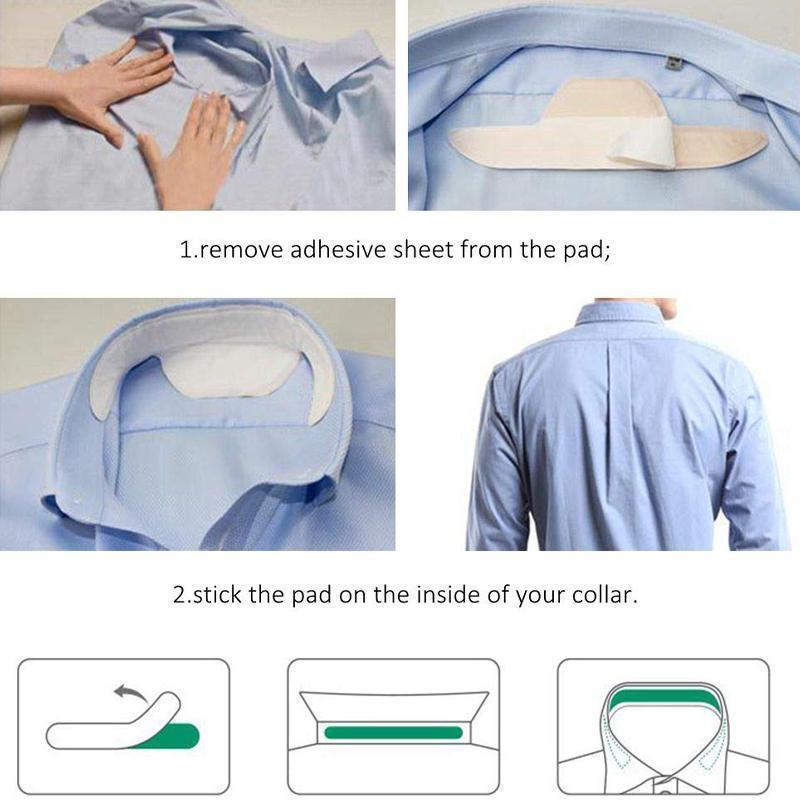 1.remove adhesive sheet from the pad;

2.stick the pad on the inside of your collar.