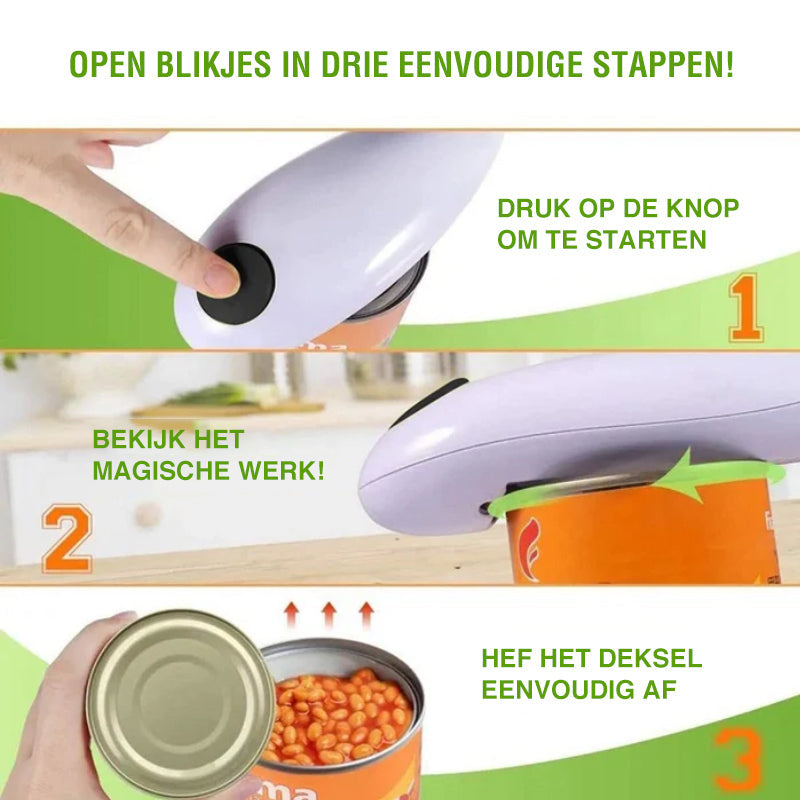 OPEN BLIKJES IN DRIE EENVOUDIGE STAPPEN!

DRUK OP DE KNOP OM TE STARTEN

1

BEKIJK HET MAGISCHE WERK!

2

HEF HET DEKSEL EENVOUDIG AF

3