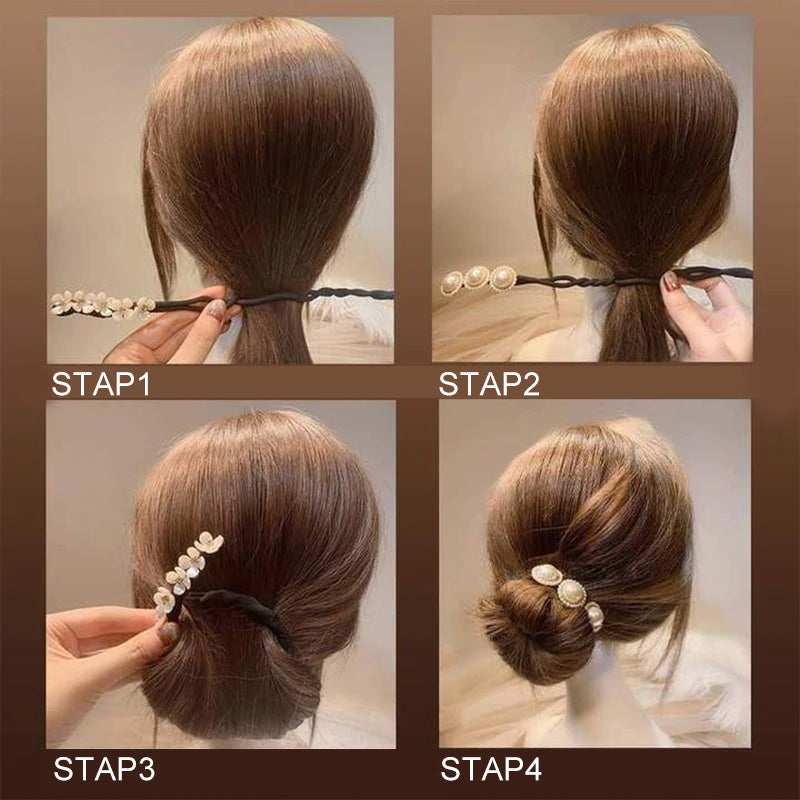 STAP1

STAP2

STAP3

STAP4