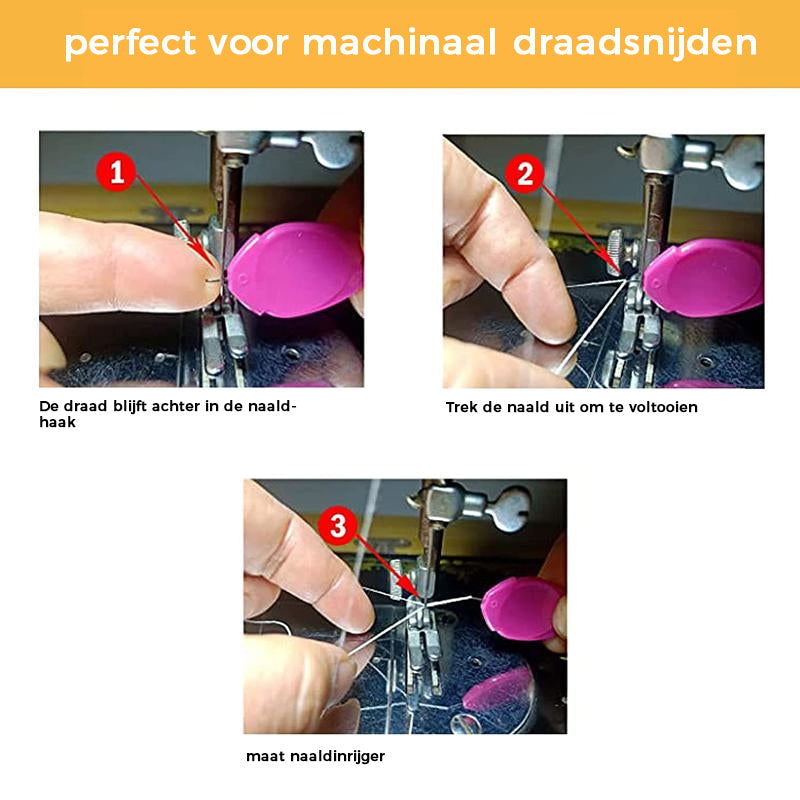 perfect voor machinaal draadsnijden

1

De draad blijft achter in de naaldhaak

2

Trek de naald uit om te voltooien

3

maat naaldinrijger