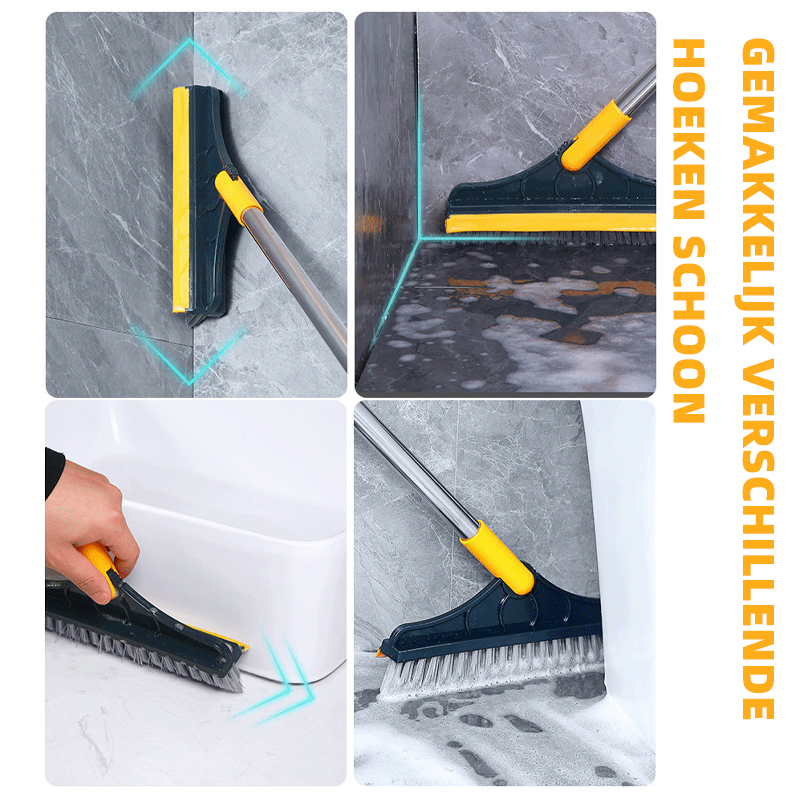 GEMAKKELIJK VERSCHILLENDE
HOEKEN SCHOON