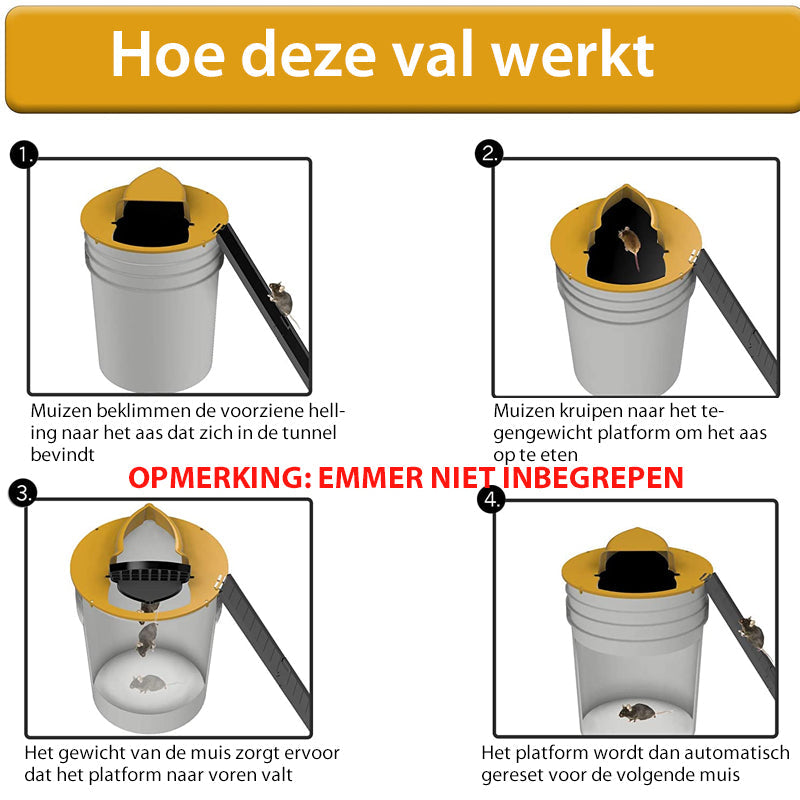 Hoe deze val werkt

1.

Muizen beklimmen de voorziene helling naar het aas dat zich in de tunnel bevindt

2.

Muizen kruipen naar het tegengewicht platform om het aas op te eten

OPMERKING: EMMER NIET INBEGREPEN

3.

Het gewicht van de muis zorgt ervoor dat het platform naar voren valt

4.

Het platform wordt dan automatisch gereset voor de volgende muis