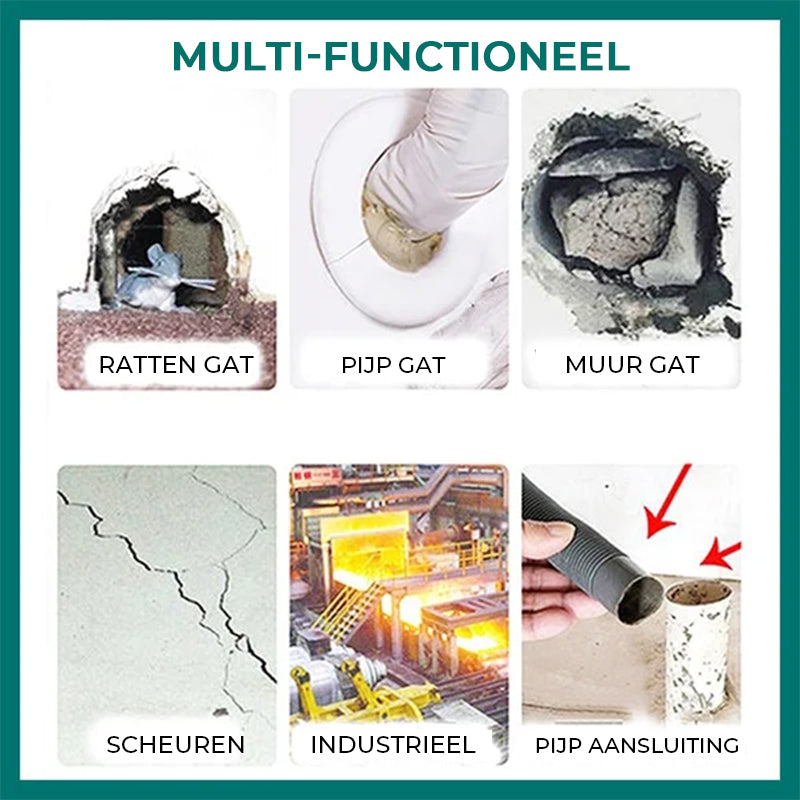 MULTI-FUNCTIONEEL

RATTEN GAT

PIJP GAT

MUUR GAT

SCHEUREN

INDUSTRIEEL

PIJP AANSLUITING