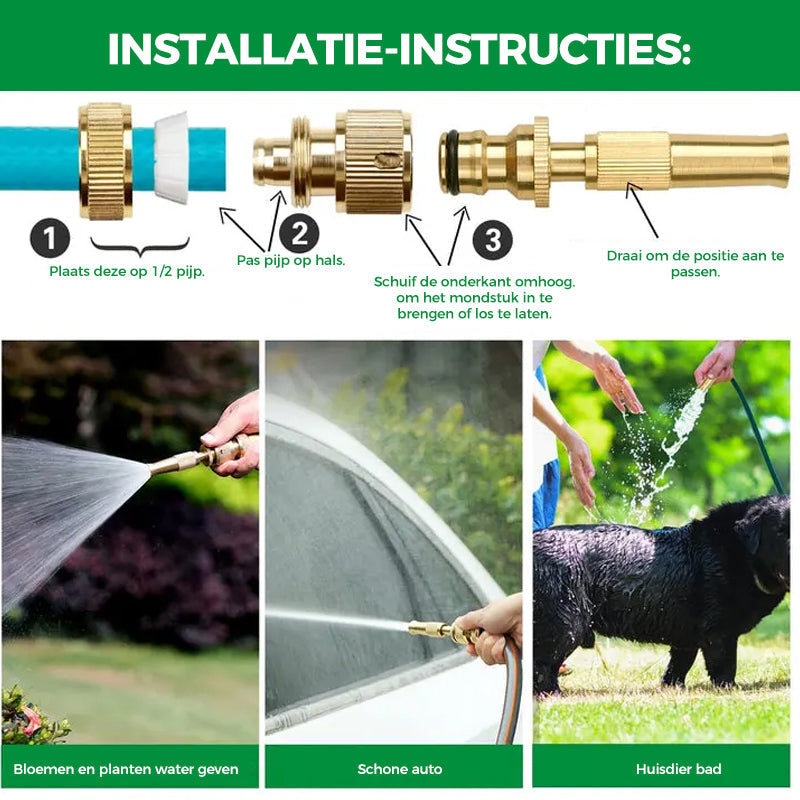 INSTALLATIE-INSTRUCTIES:

1

Plaats deze op 1/2 pijp.

2

Pas pijp op hals.

3

Schuif de onderkant omhoog. om het mondstuk in te brengen of los te laten.

Draai om de positie aan te passen.

Bloemen en planten water geven

Schone auto

Huisdier bad