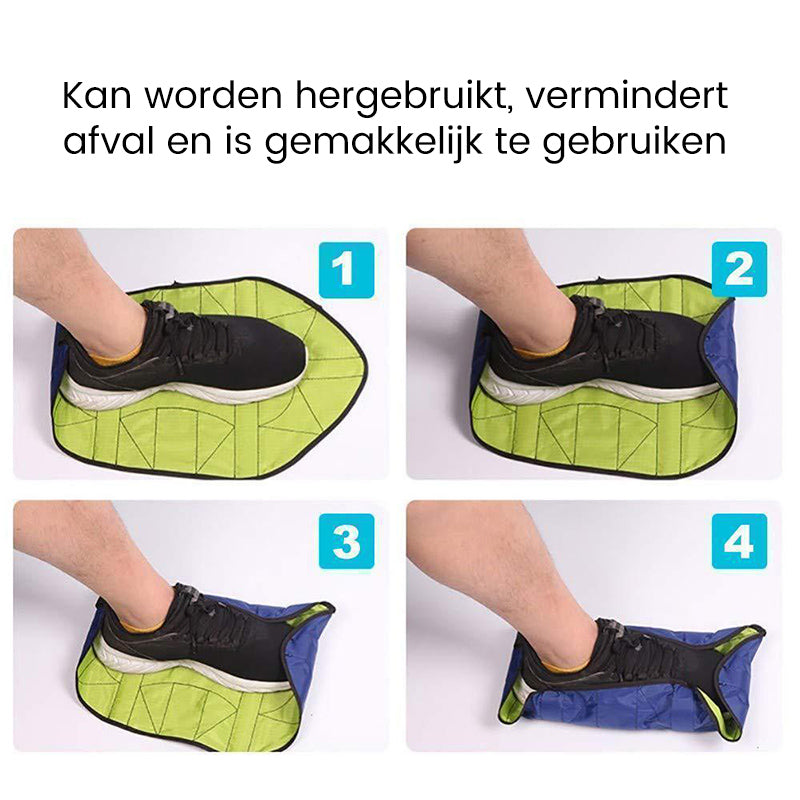 Kan worden hergebruikt, vermindert afval en is gemakkelijk te gebruiken

1

2

3

4