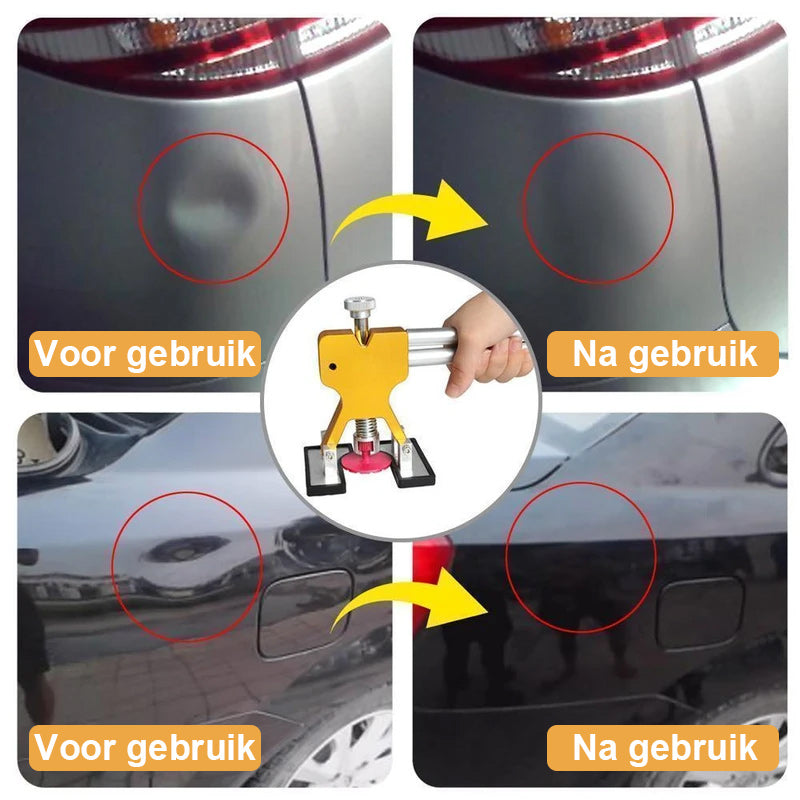 Voor gebruik

Na gebruik

Voor gebruik

Na gebruik