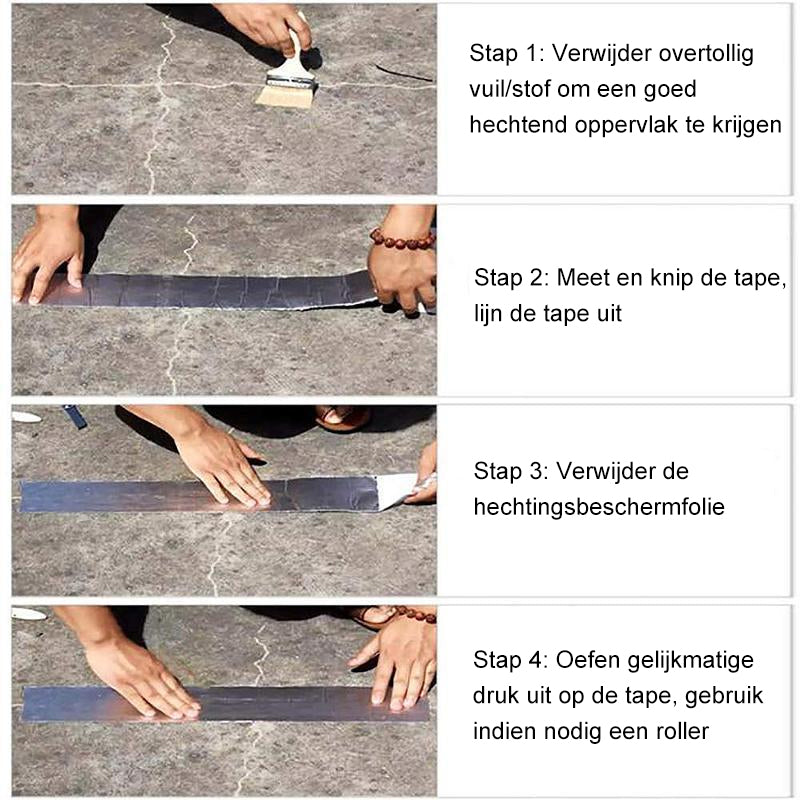 Stap 1: Verwijder overtollig vuil/stof om een goed hechtend oppervlak te krijgen

Stap 2: Meet en knip de tape, lijn de tape uit

Stap 3: Verwijder de hechtingsbeschermfolie

Stap 4: Oefen gelijkmatige druk uit op de tape, gebruik indien nodig een roller