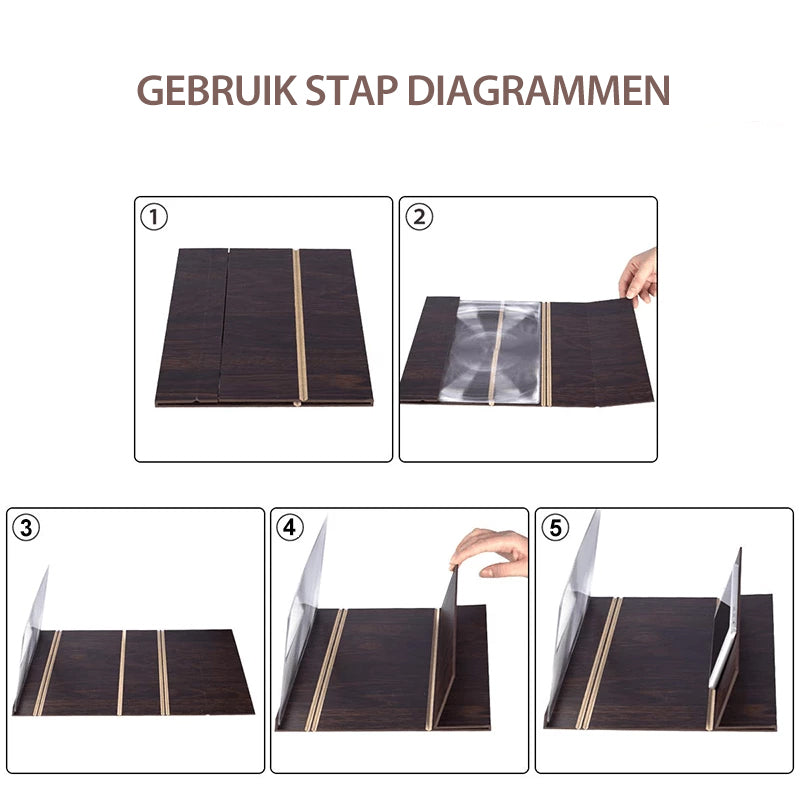 GEBRUIK STAP DIAGRAMMEN

①

②

③

④

⑤