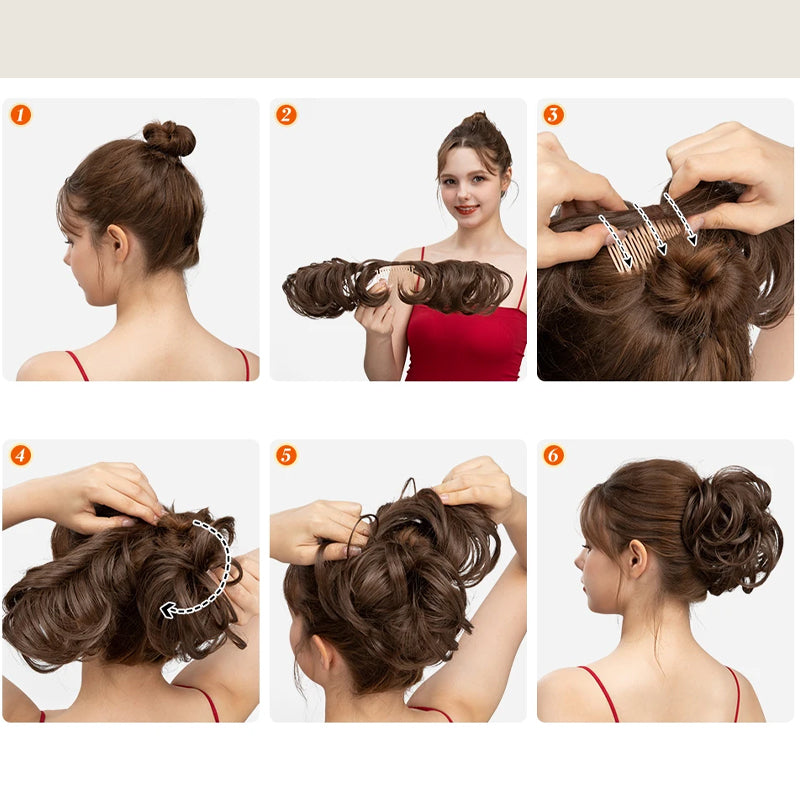 1
2
3
4
5
6