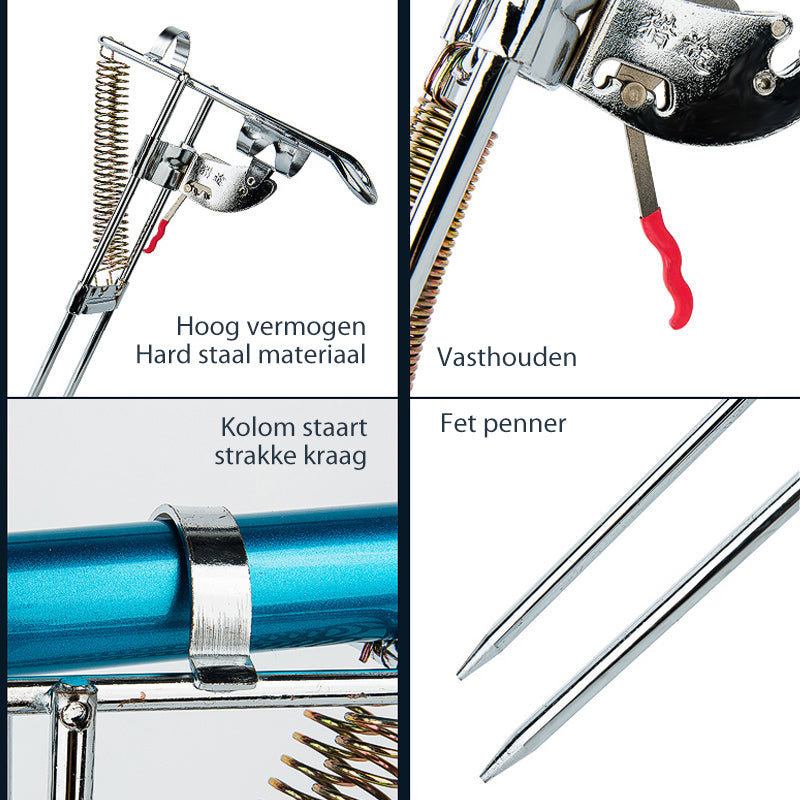 Hoog vermogen
Hard staal materiaal

Vasthouden

Kolom staart
strakke kraag

Fet penner