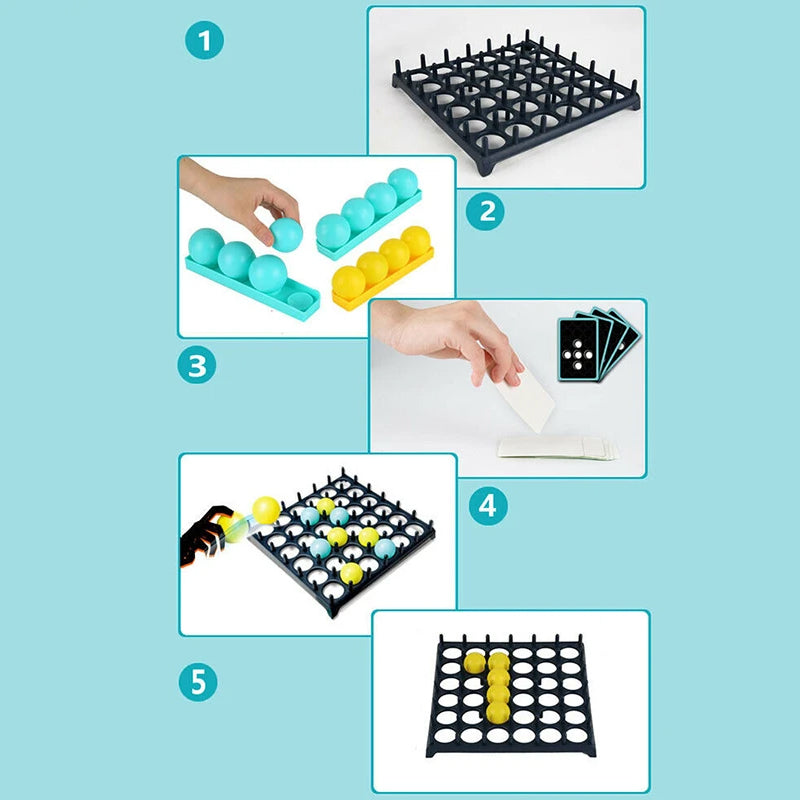 1

2

3

4

5