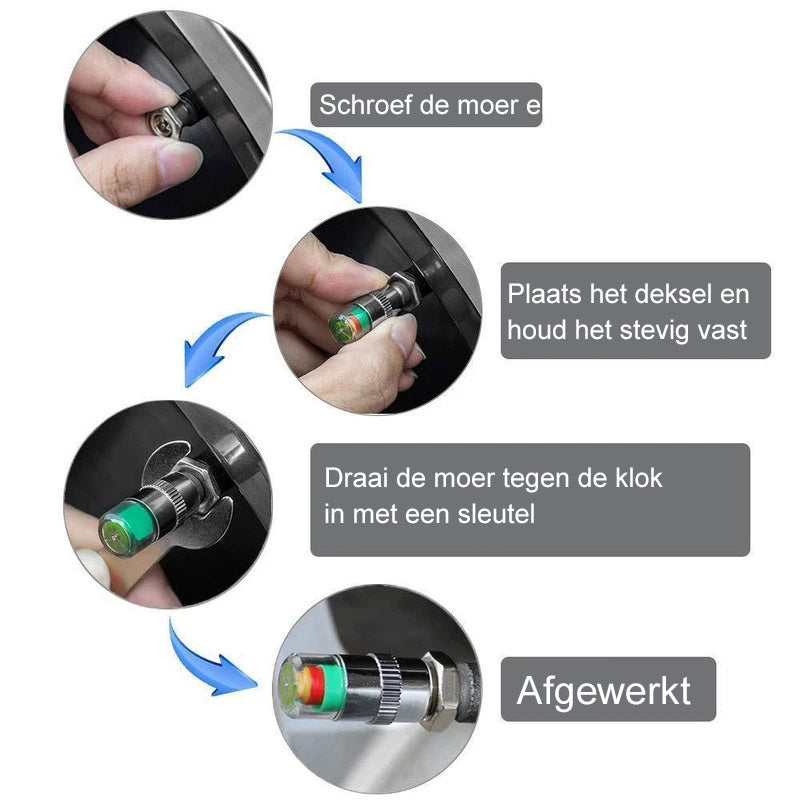 Schroef de moer e

Plaats het deksel en houd het stevig vast

Draai de moer tegen de klok in met een sleutel

Afgewerkt