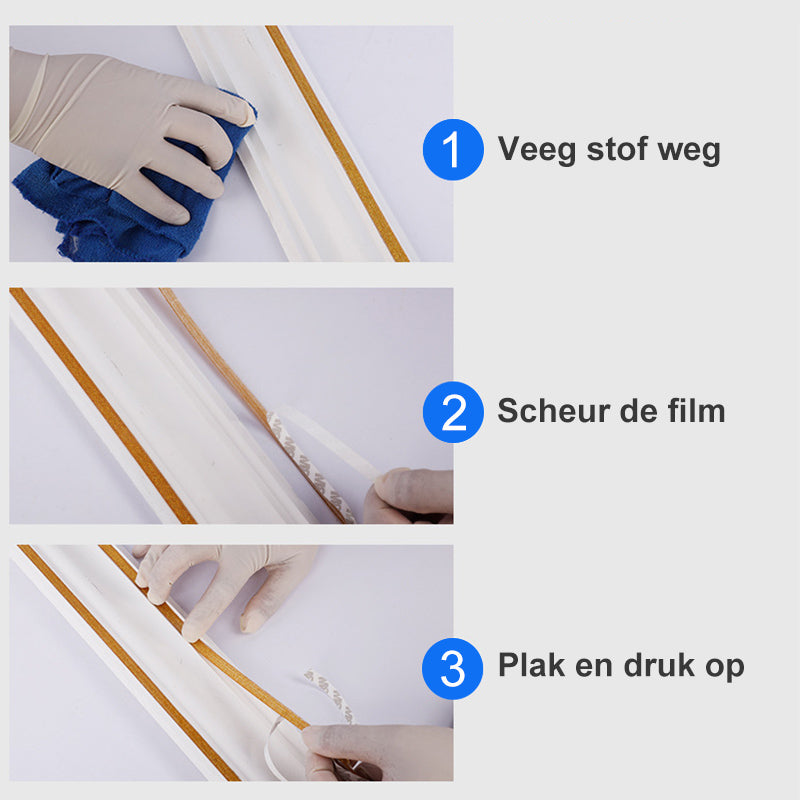 1 Veeg stof weg

2 Scheur de film

3 Plak en druk op