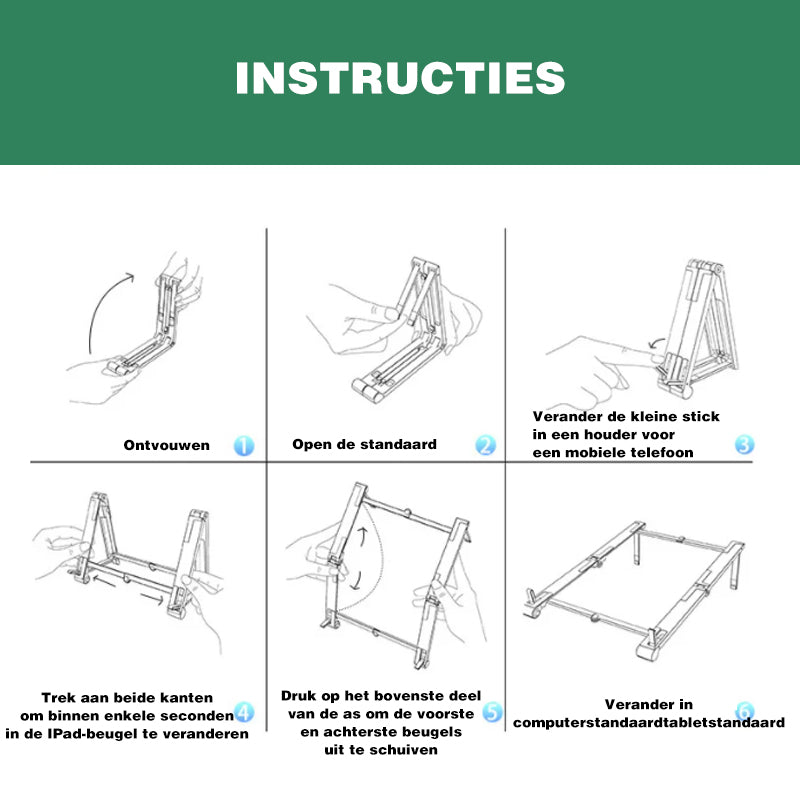 INSTRUCTIES

Ontvouwen 1

Open de standaard 2

Verander de kleine stick in een houder voor een mobiele telefoon 3

Trek aan beide kanten om binnen enkele seconden in de IPad-beugel te veranderen 4

Druk op het bovenste deel van de as om de voorste en achterste beugels uit te schuiven 5

Verander in computerstandaardtabletstandaard 6