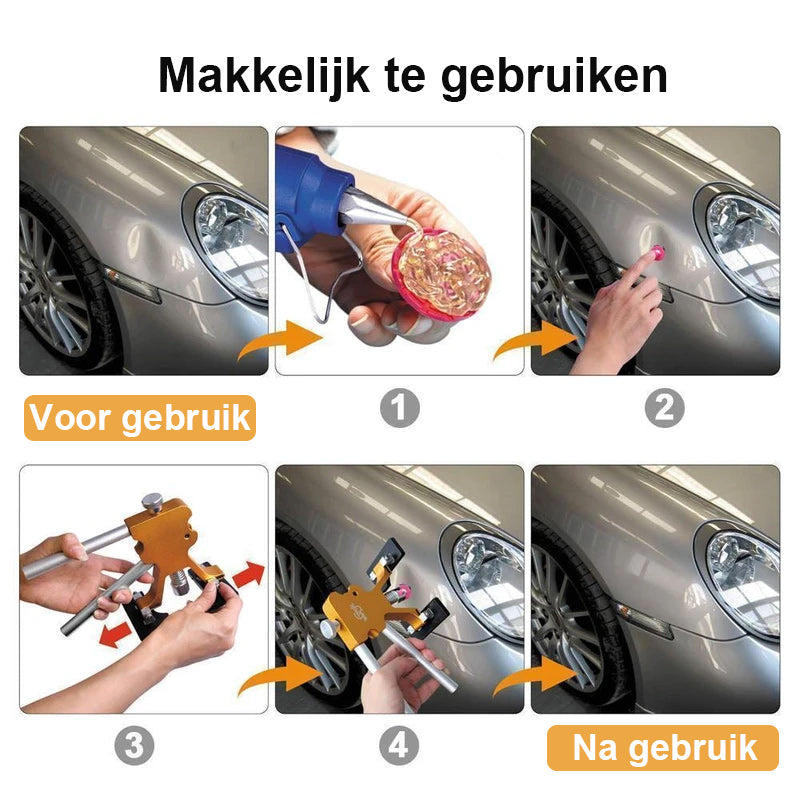 Makkelijk te gebruiken

Voor gebruik

1

2

3

4

Na gebruik