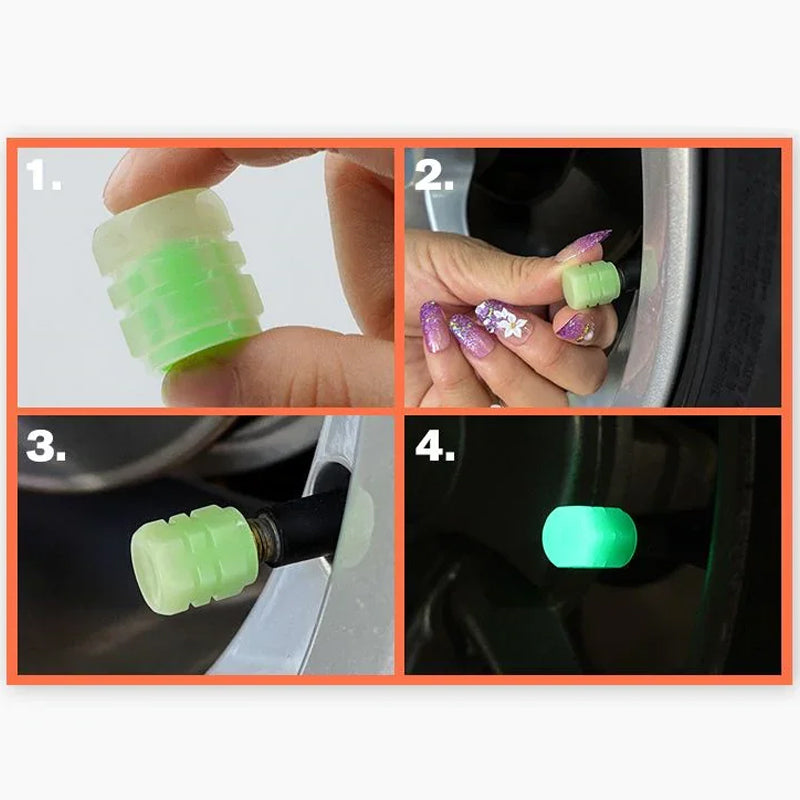 1.

2.

3.

4.