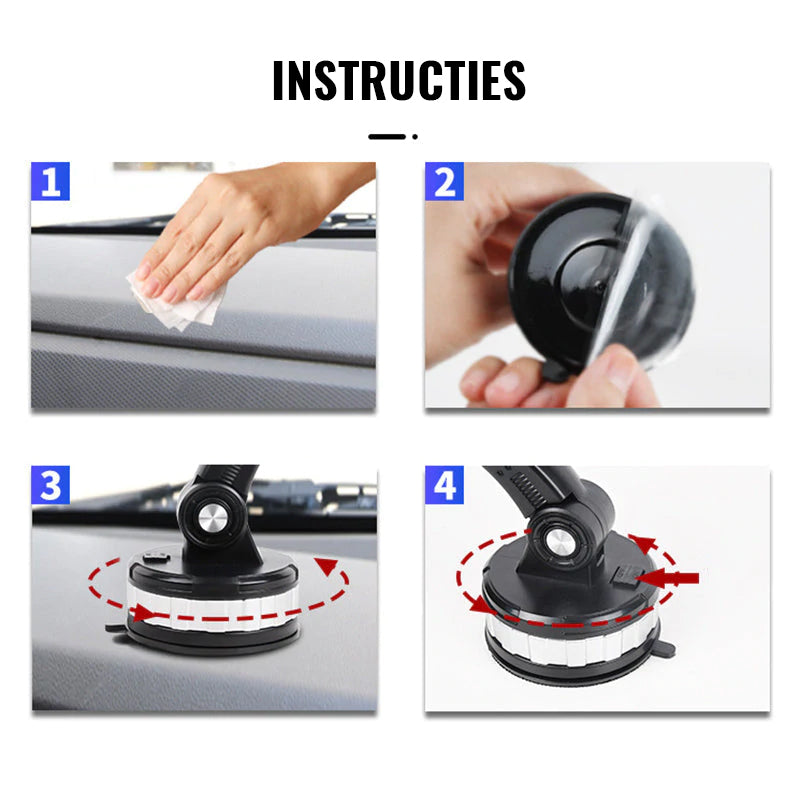 INSTRUCTIES

1

2

3

4