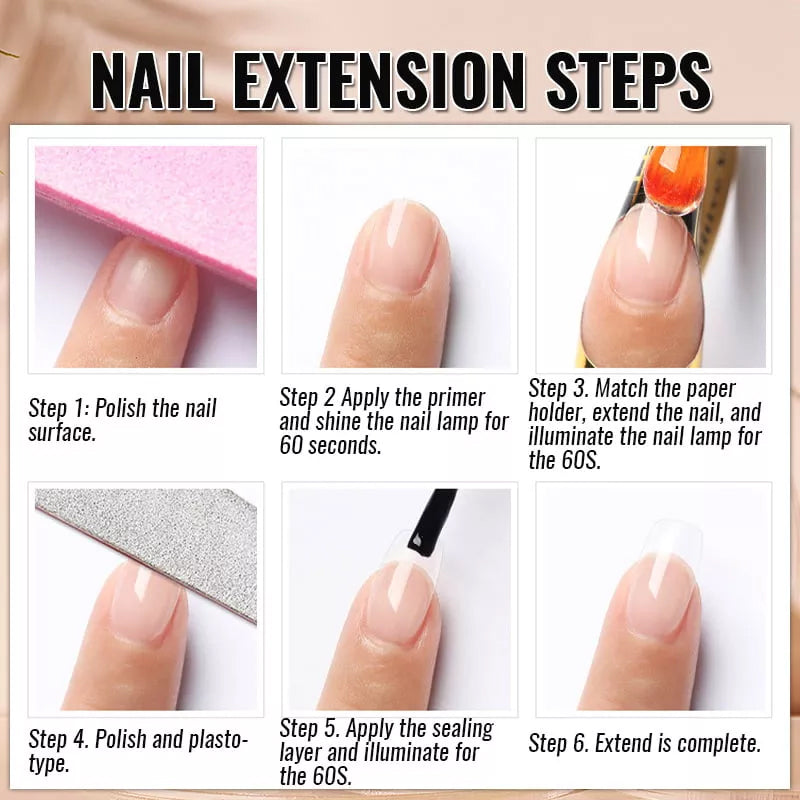 NAIL EXTENSION STEPS

Step 1: Polish the nail surface.

Step 2 Apply the primer and shine the nail lamp for 60 seconds.

Step 3. Match the paper holder, extend the nail, and illuminate the nail lamp for the 60S.

Step 4. Polish and plastotype.

Step 5. Apply the sealing layer and illuminate for the 60S.

Step 6. Extend is complete.