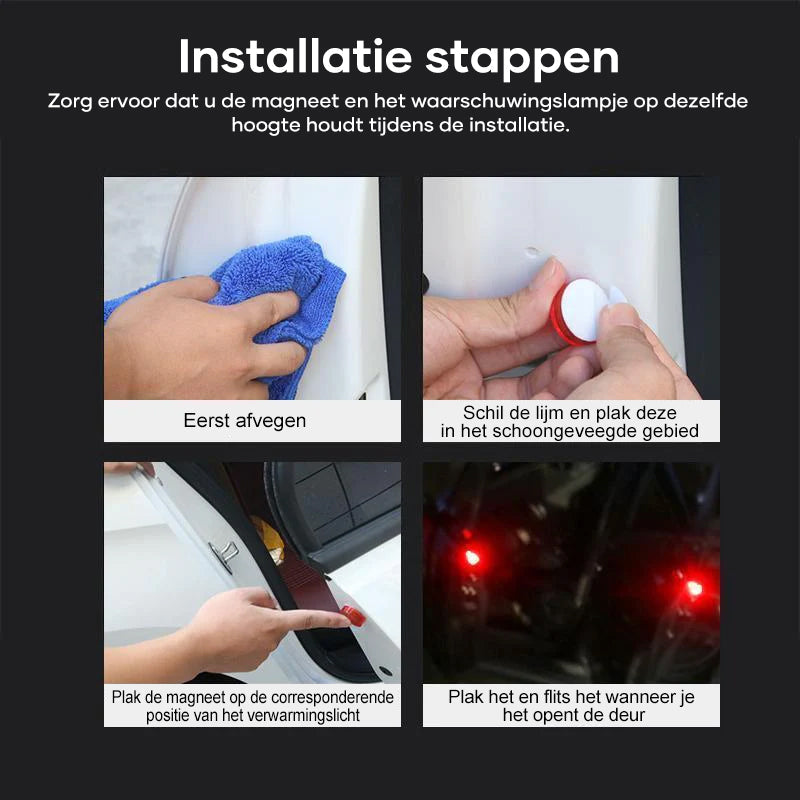 Installatie stappen

Zorg ervoor dat u de magneet en het waarschuwingslampje op dezelfde hoogte houdt tijdens de installatie.

Eerst afvegen

Schil de lijm en plak deze in het schoongeveegde gebied

Plak de magneet op de corresponderende positie van het verwarmingslicht

Plak het en flits het wanneer je het opent de deur