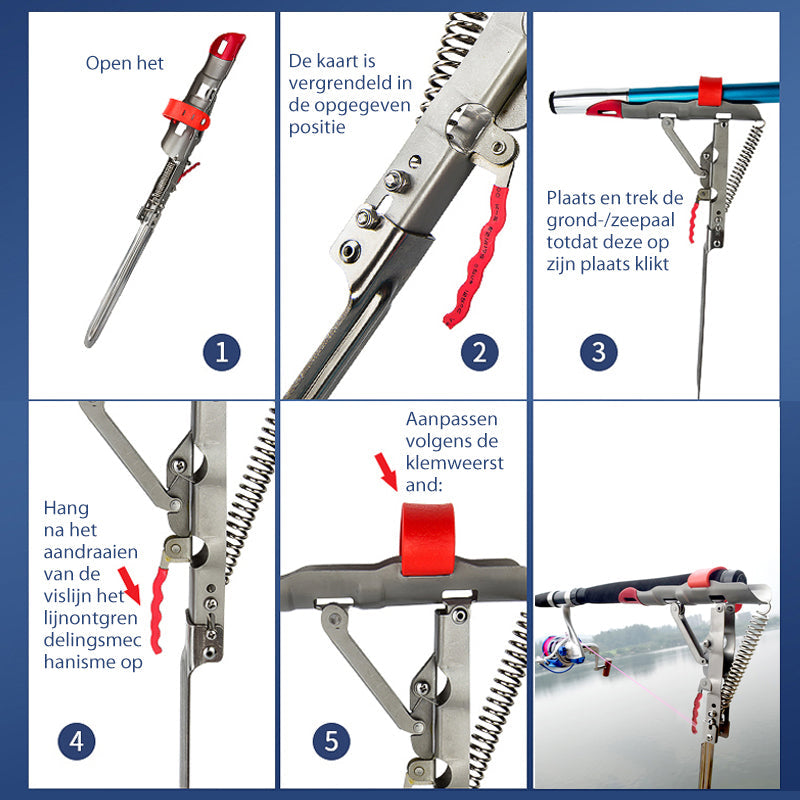 Open het

1

De kaart is vergrendeld in de opgegeven positie

2

Plaats en trek de grond-/zeepaal totdat deze op zijn plaats klikt

3

Hang na het aandraaien van de vislijn het lijnontgren delingsmec hanisme op

4

Aanpassen volgens de klemweerst and:

5