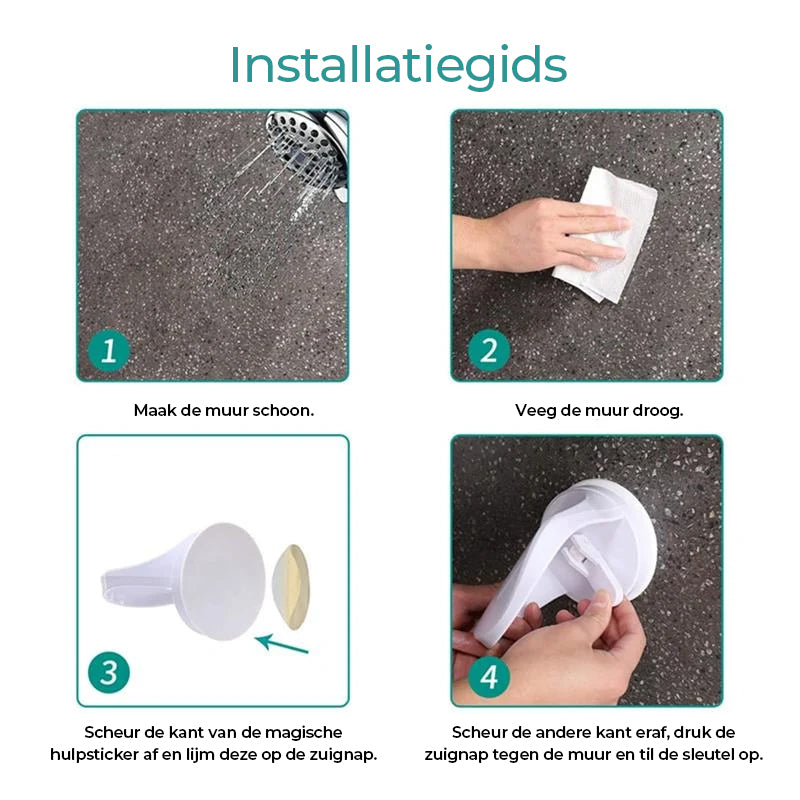 Installatiegids

1

Maak de muur schoon.

2

Veeg de muur droog.

3

Scheur de kant van de magische hulpsticker af en lijm deze op de zuignap.

4

Scheur de andere kant eraf, druk de zuignap tegen de muur en til de sleutel op.