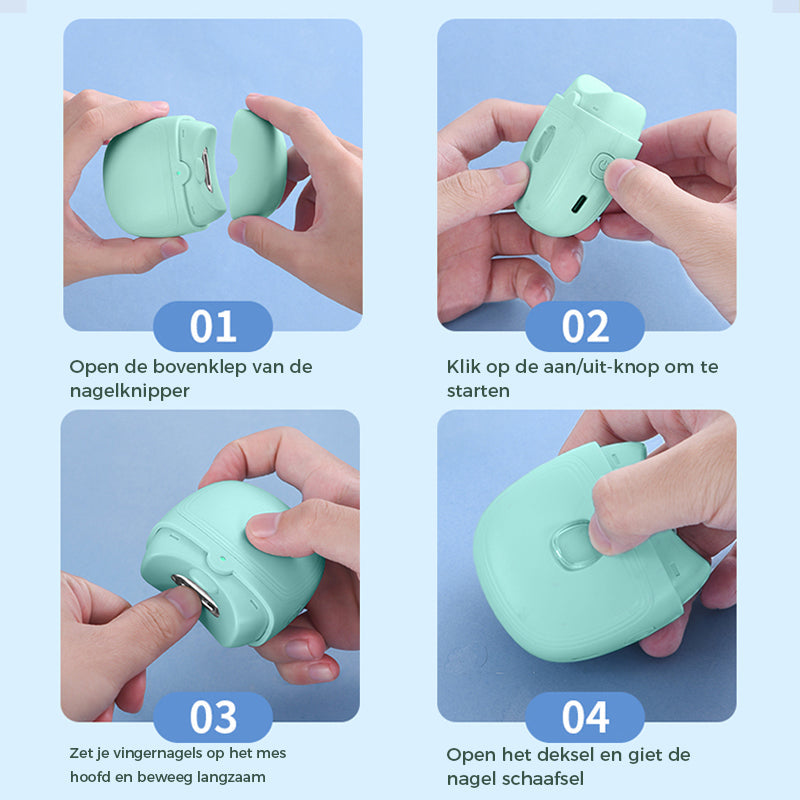 01

Open de bovenklep van de nagelknipper

02

Klik op de aan/uit-knop om te starten

03

Zet je vingernagels op het mes hoofd en beweeg langzaam

04

Open het deksel en giet de nagel schaafsel