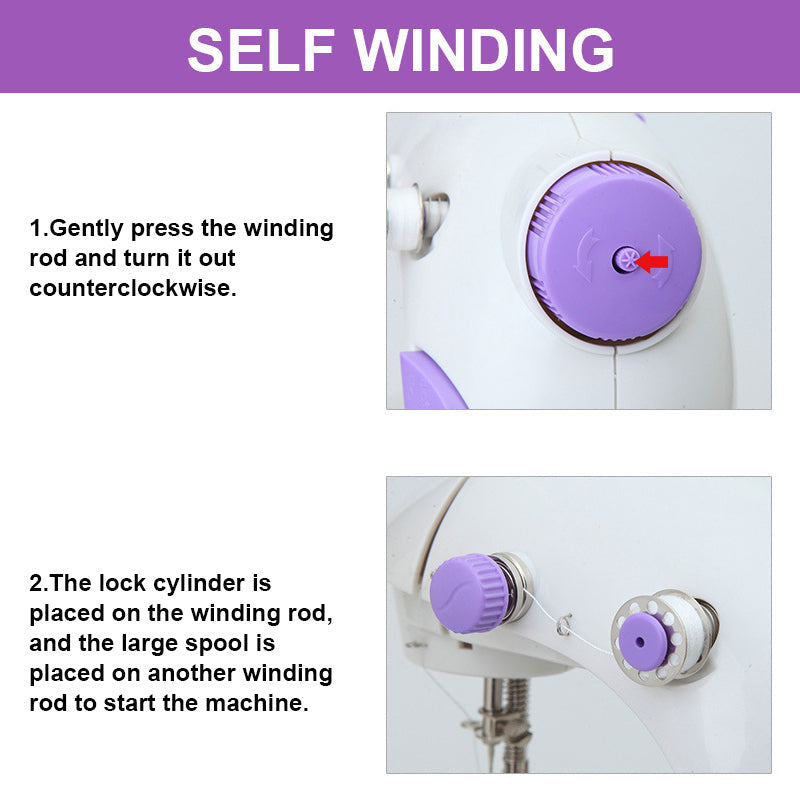 SELF WINDING

1.Gently press the winding rod and turn it out counterclockwise.

2.The lock cylinder is placed on the winding rod, and the large spool is placed on another winding rod to start the machine.