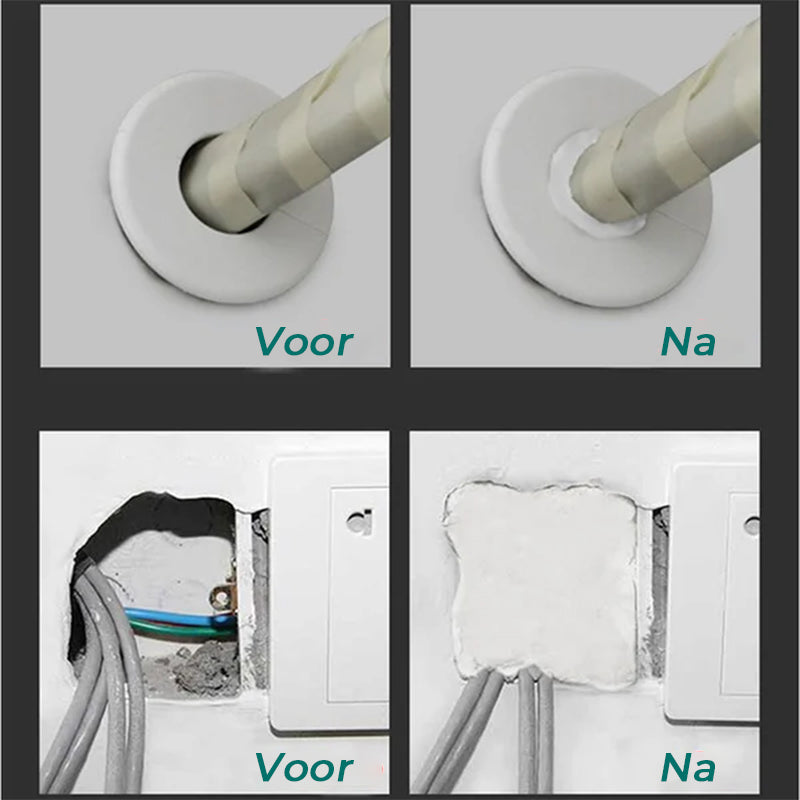 Voor

Na

Voor

Na